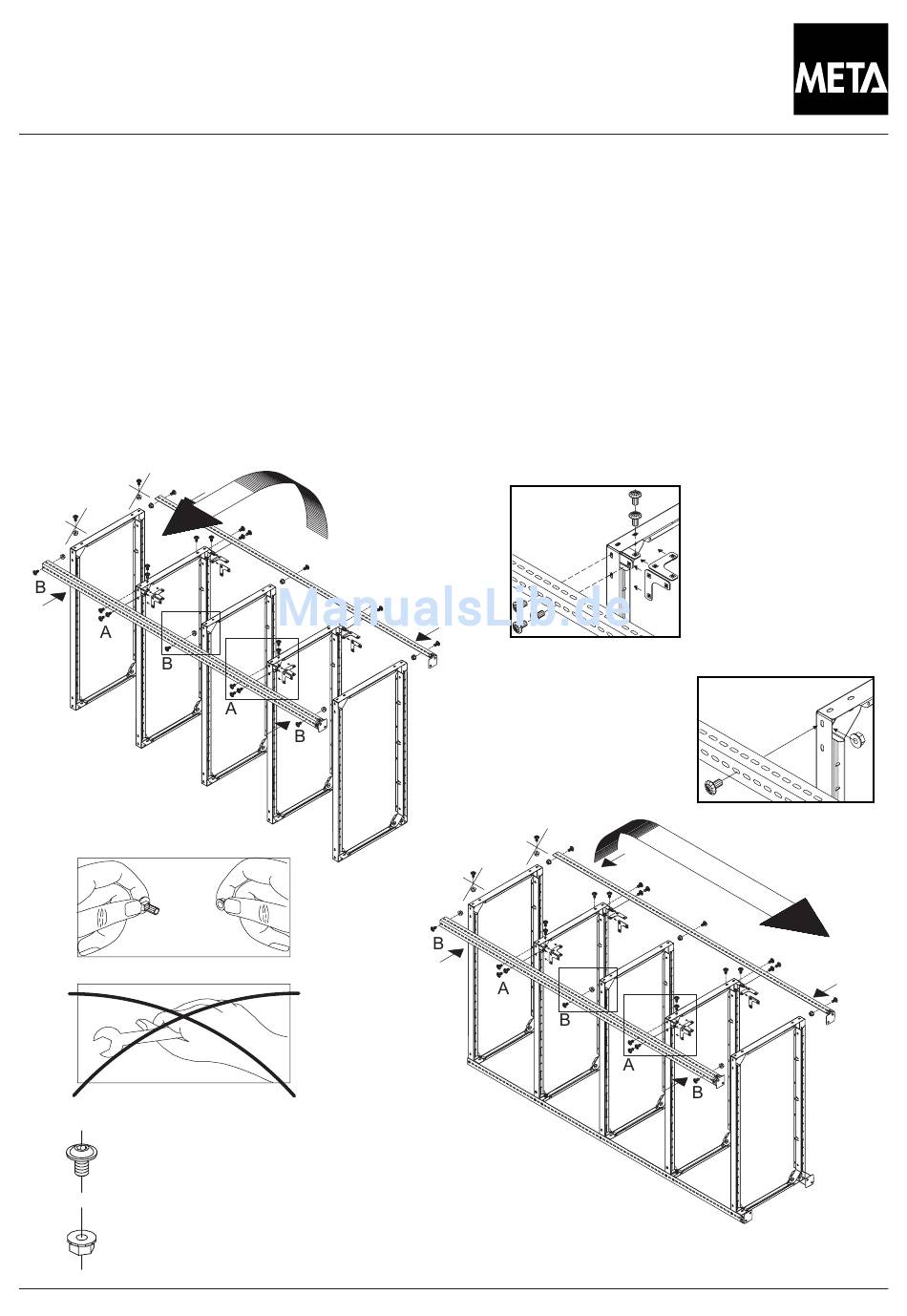 META

ManualsLib.de

B
A
B
A
B

B
A
B
A
B