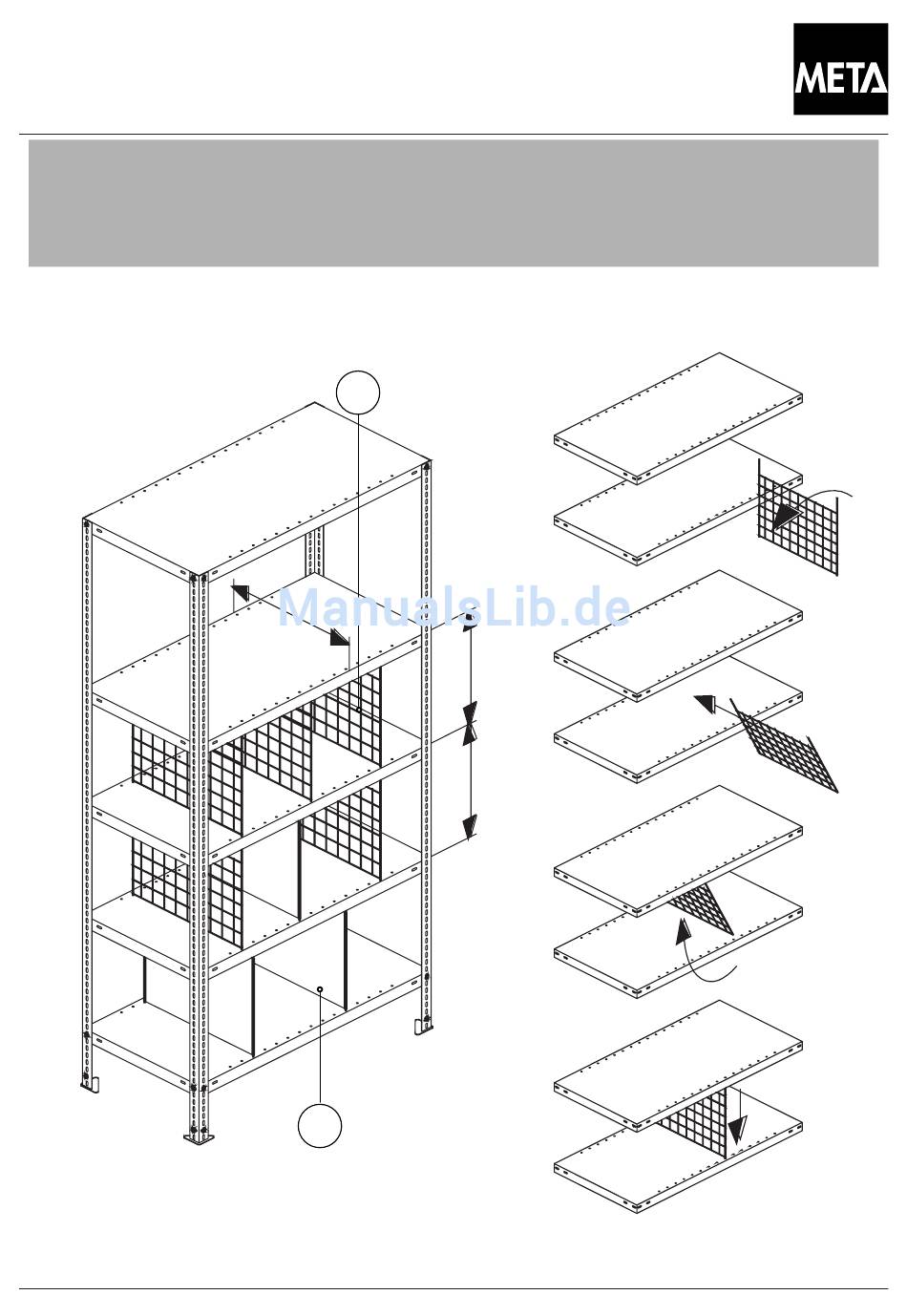 META

ManualsLib.de