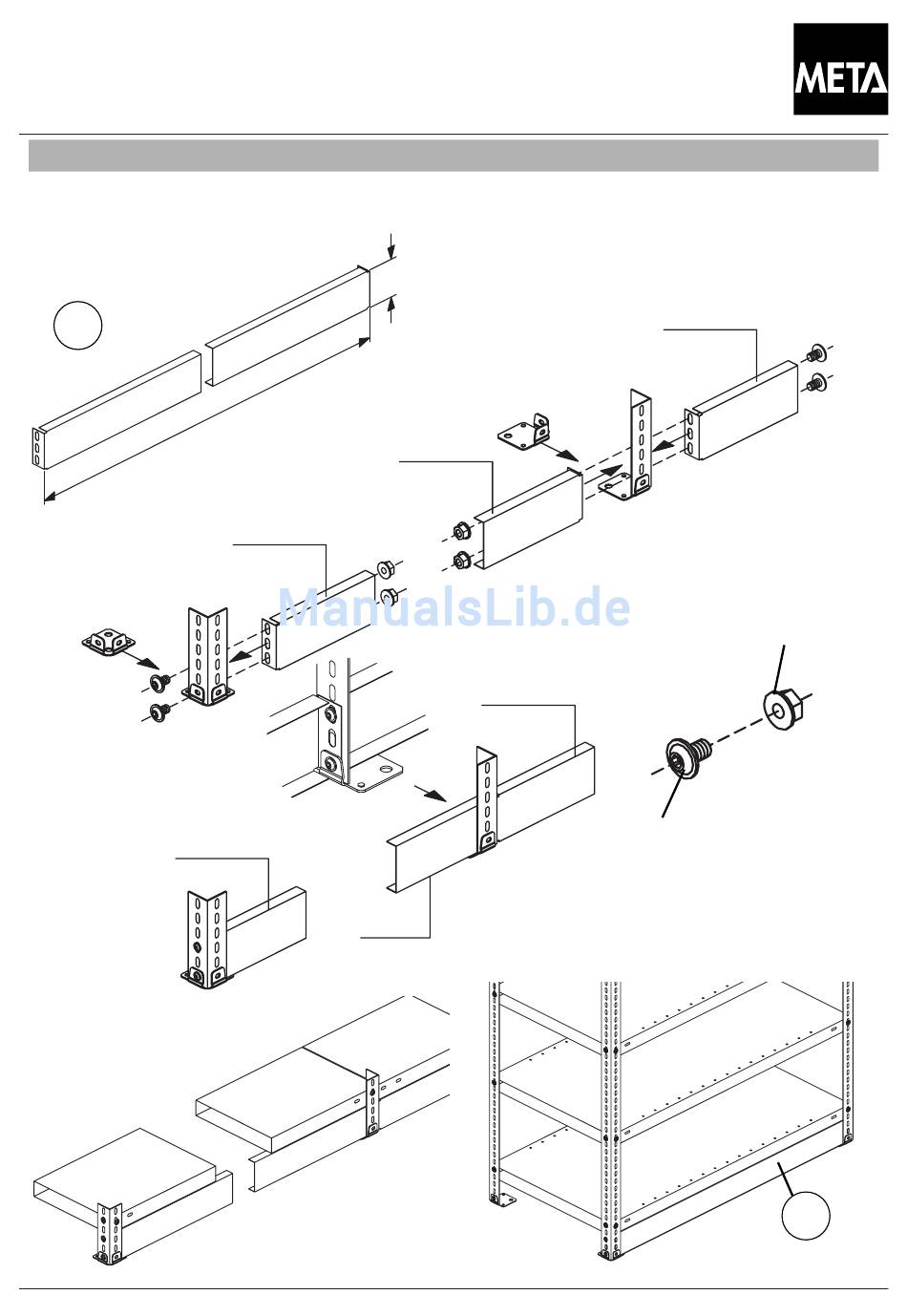 META

ManualsLib.de