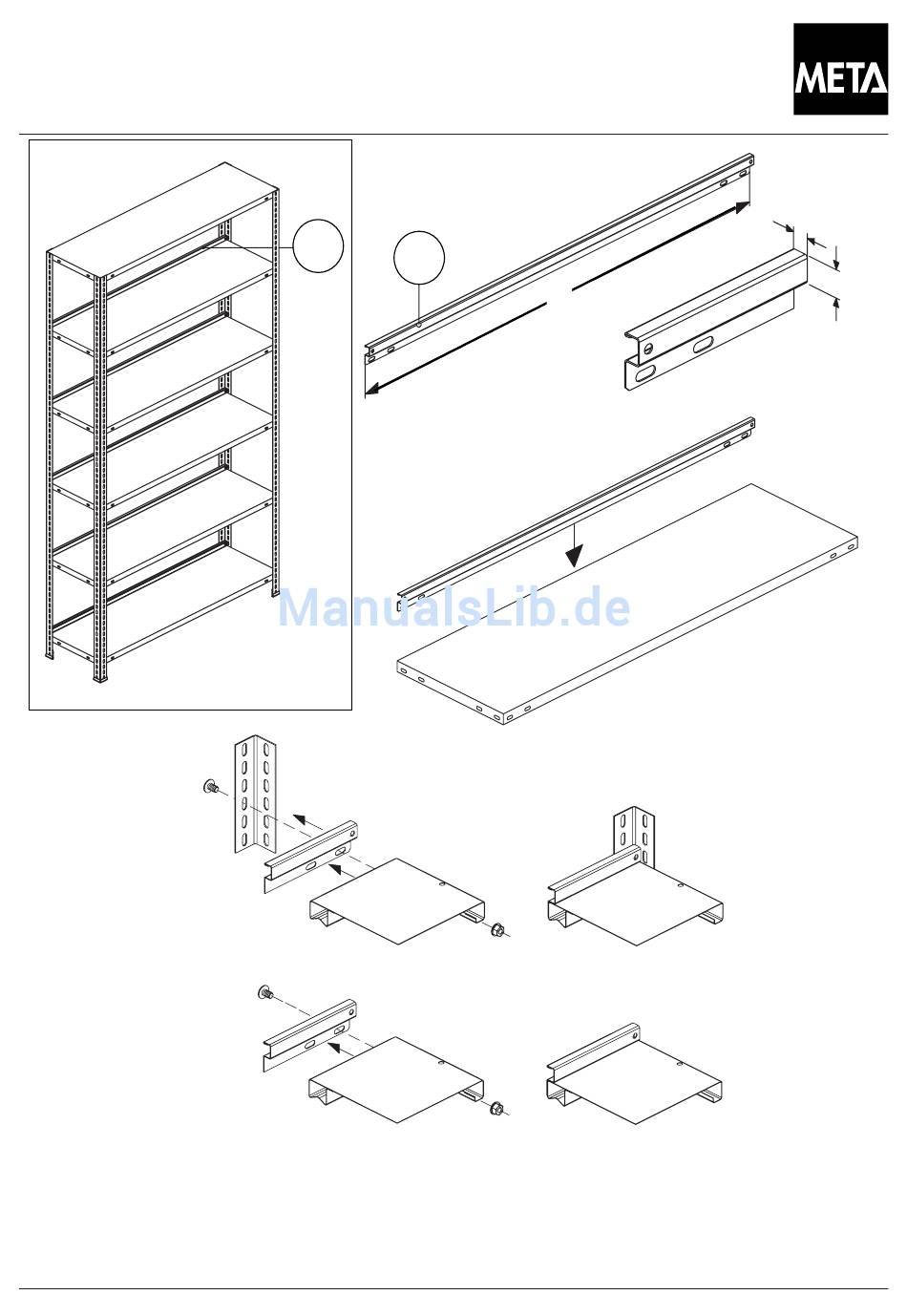 META

ManualsLib.de