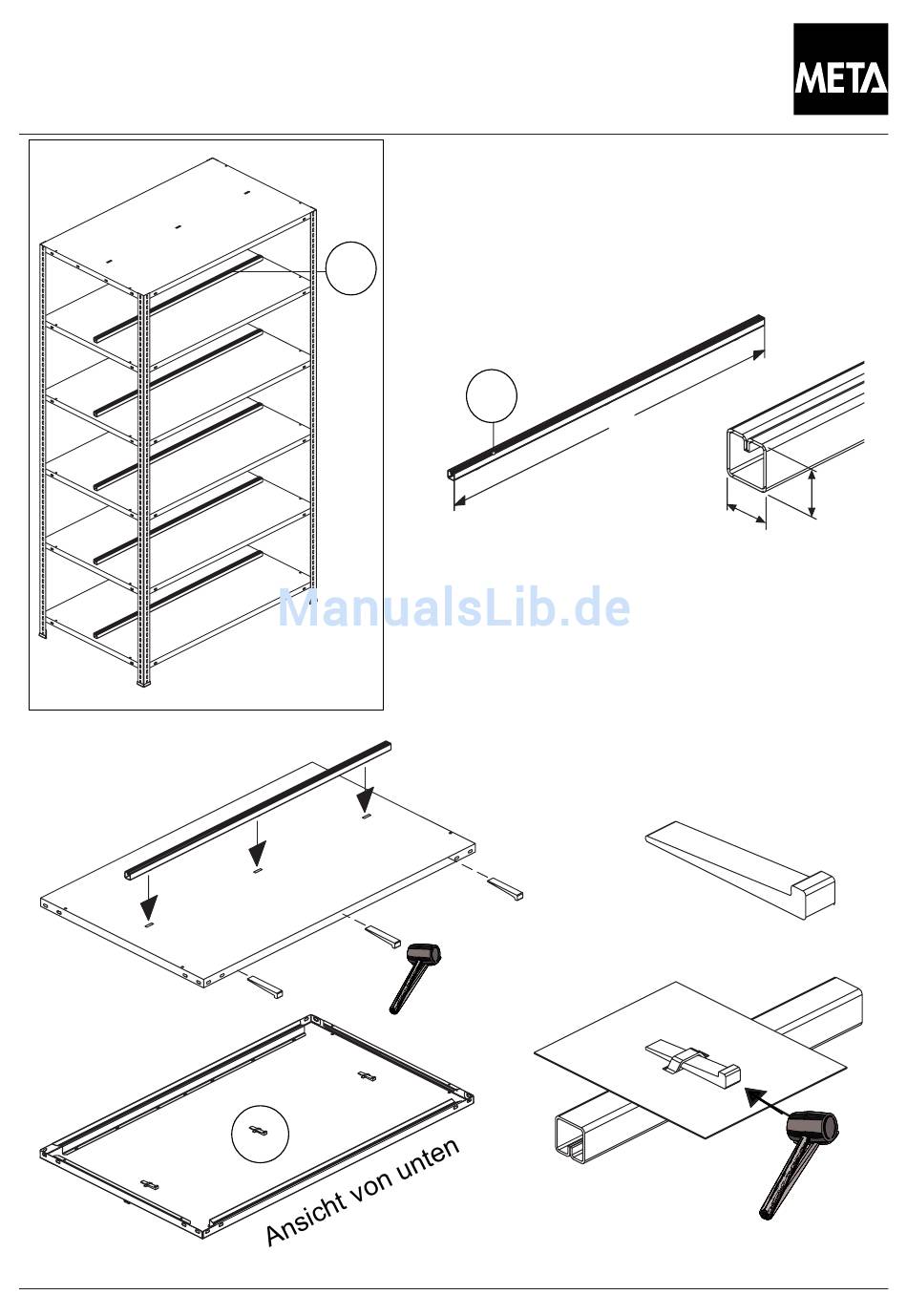 META

ManualsLib.de

Ansicht von unten