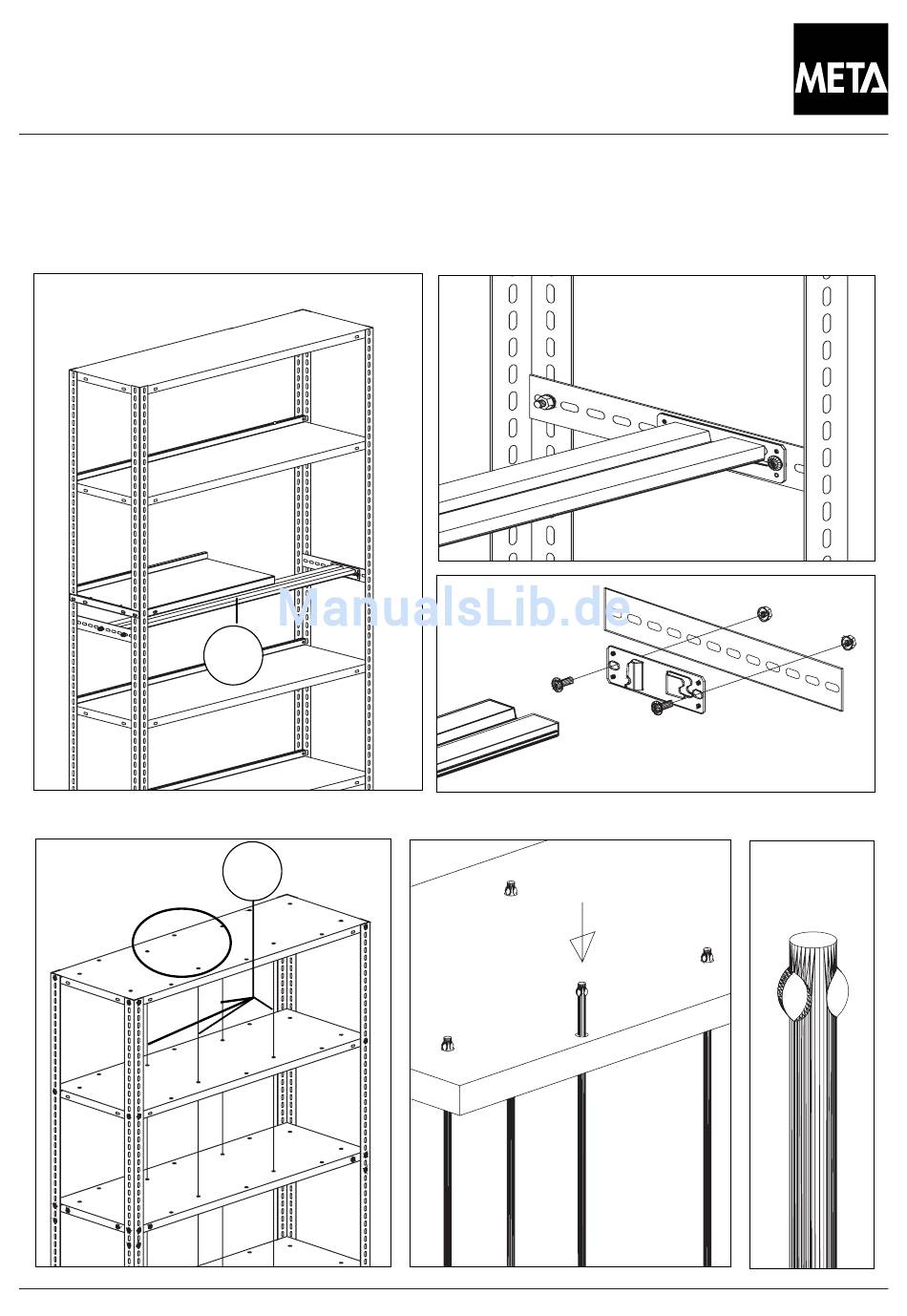 META

ManualsLib.de