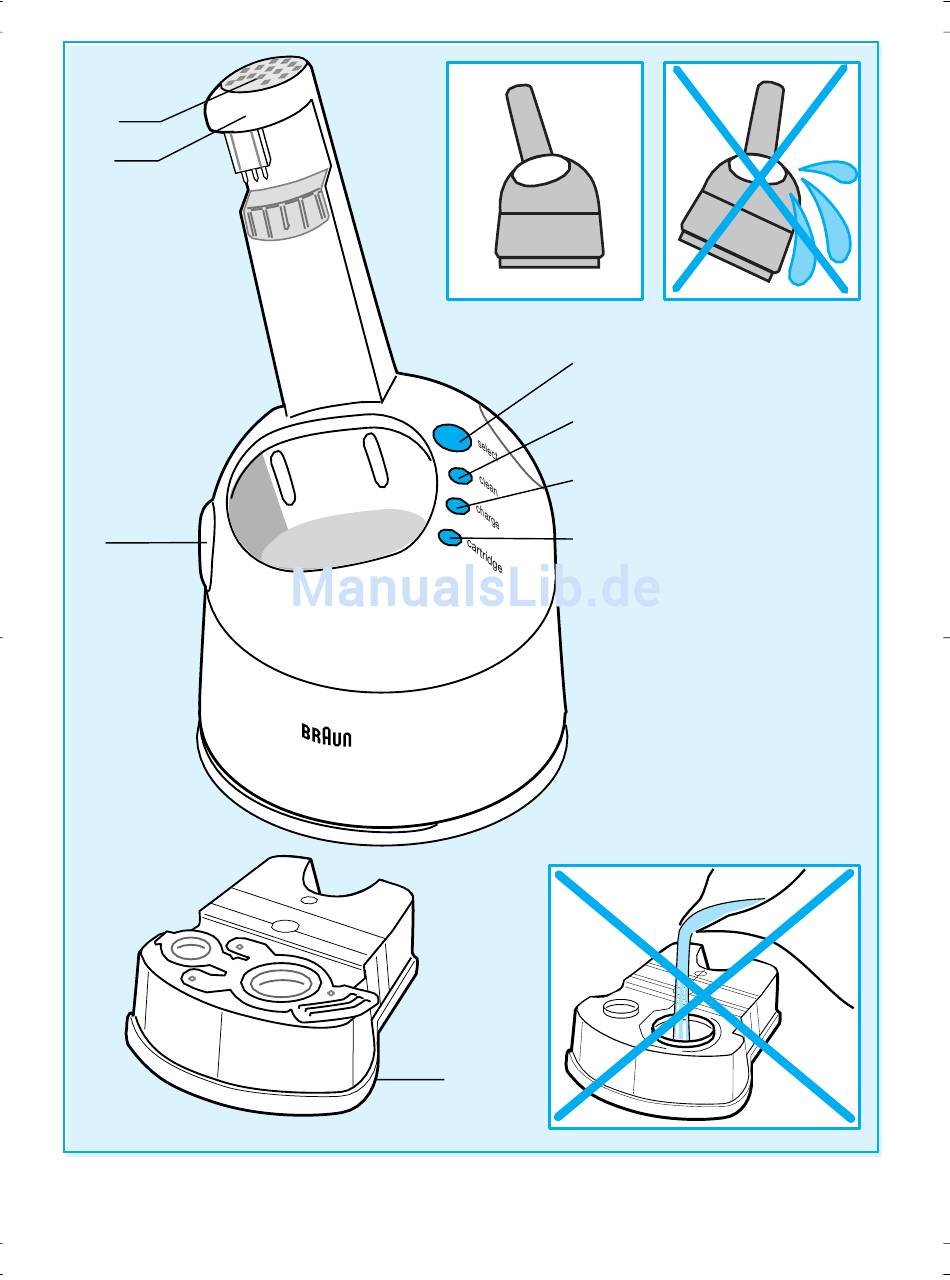 select
clean
charge
cartridge

ManualsLib.de

BRAUN