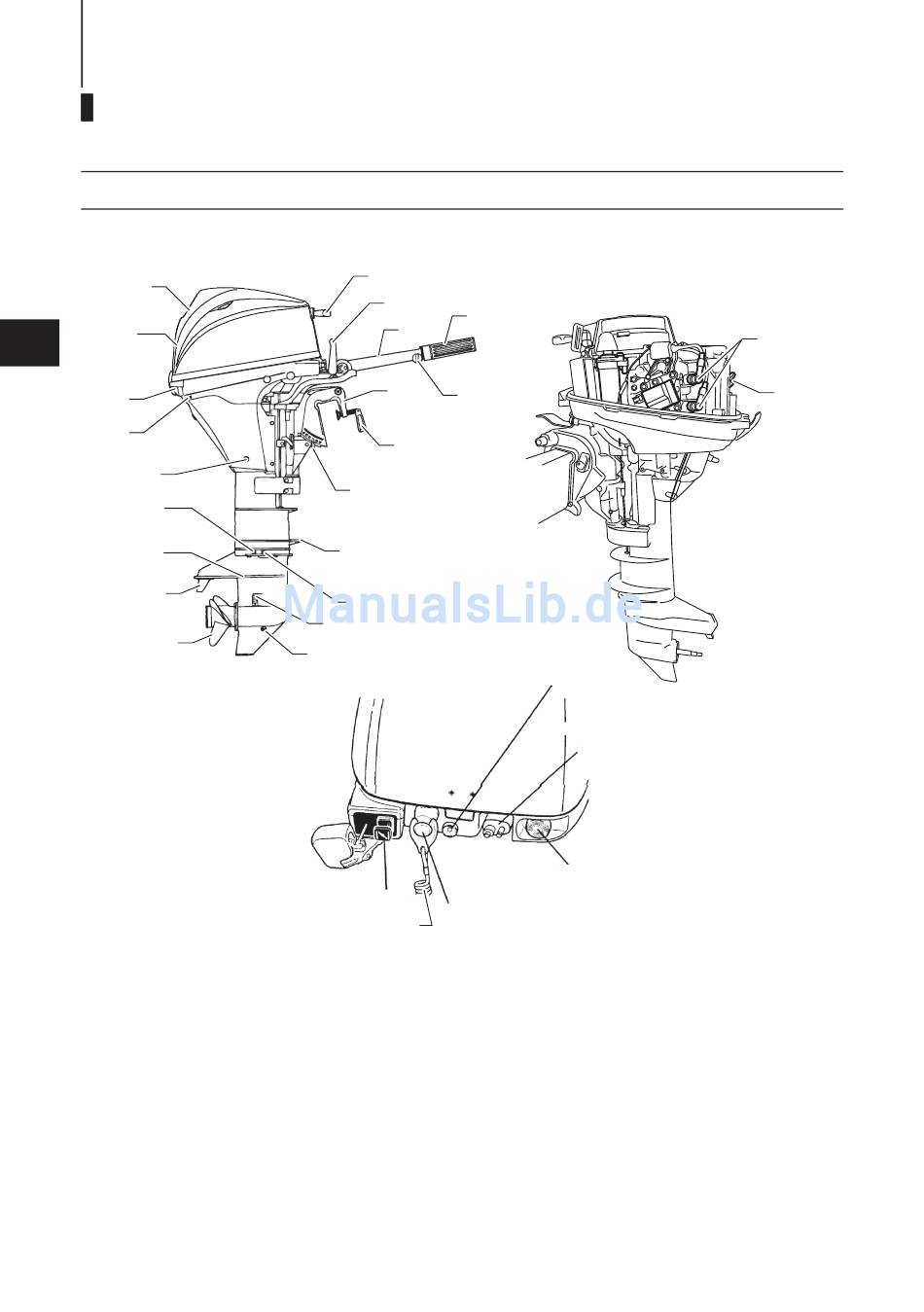 ManualsLib.de