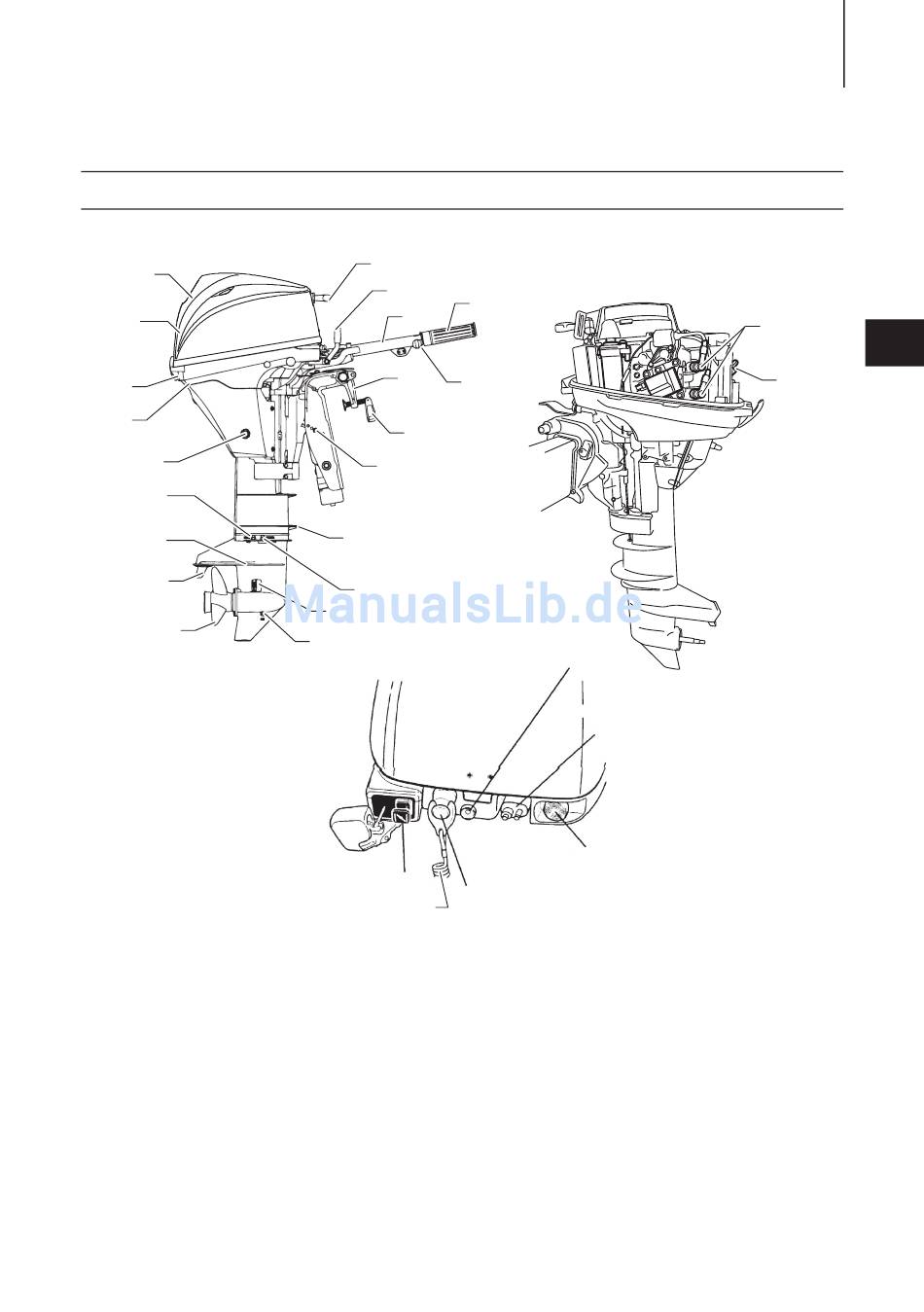 ManualsLib.de