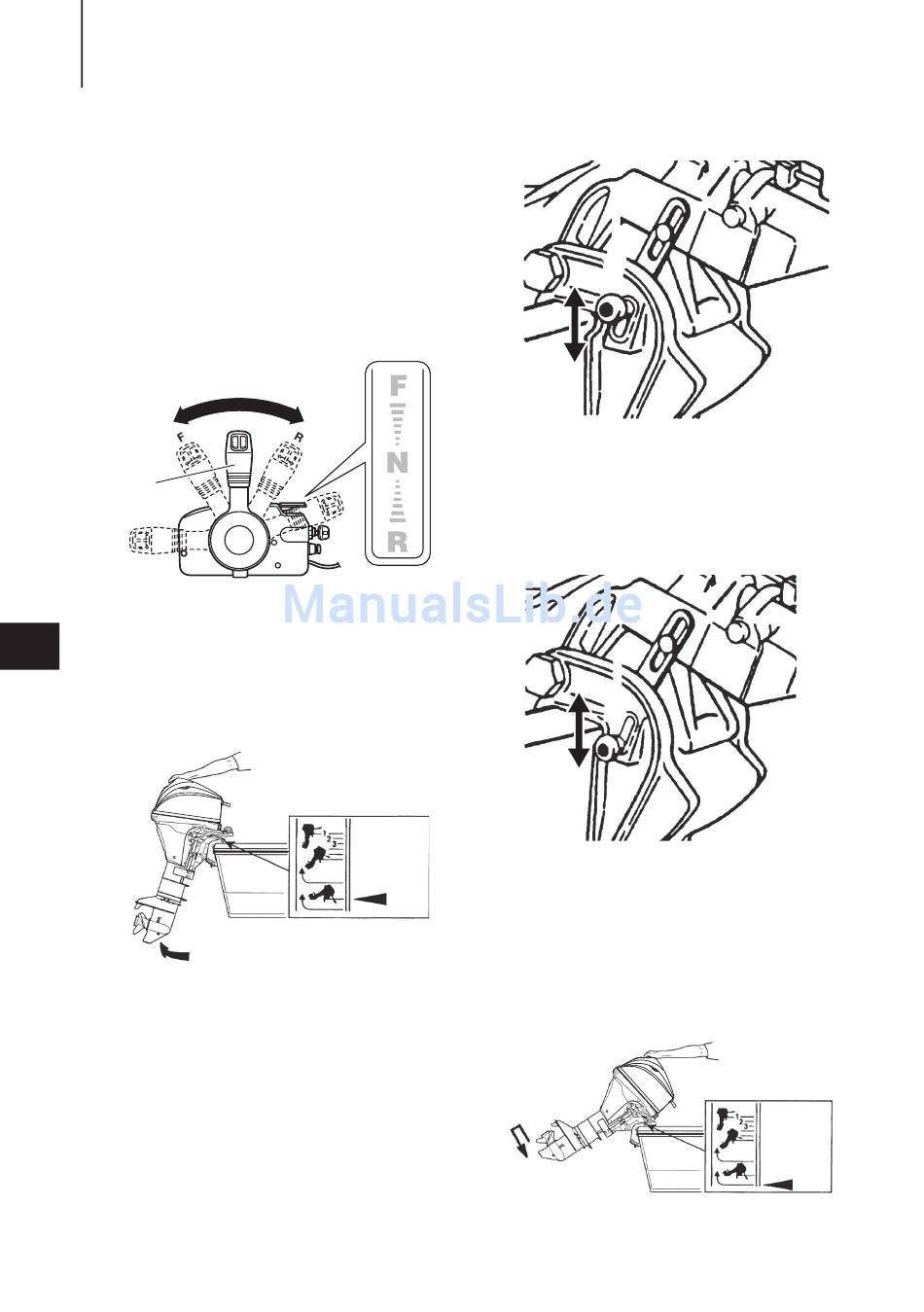 F
R
F
N
R
ManualsLib.de
1
2
3
1
2
3