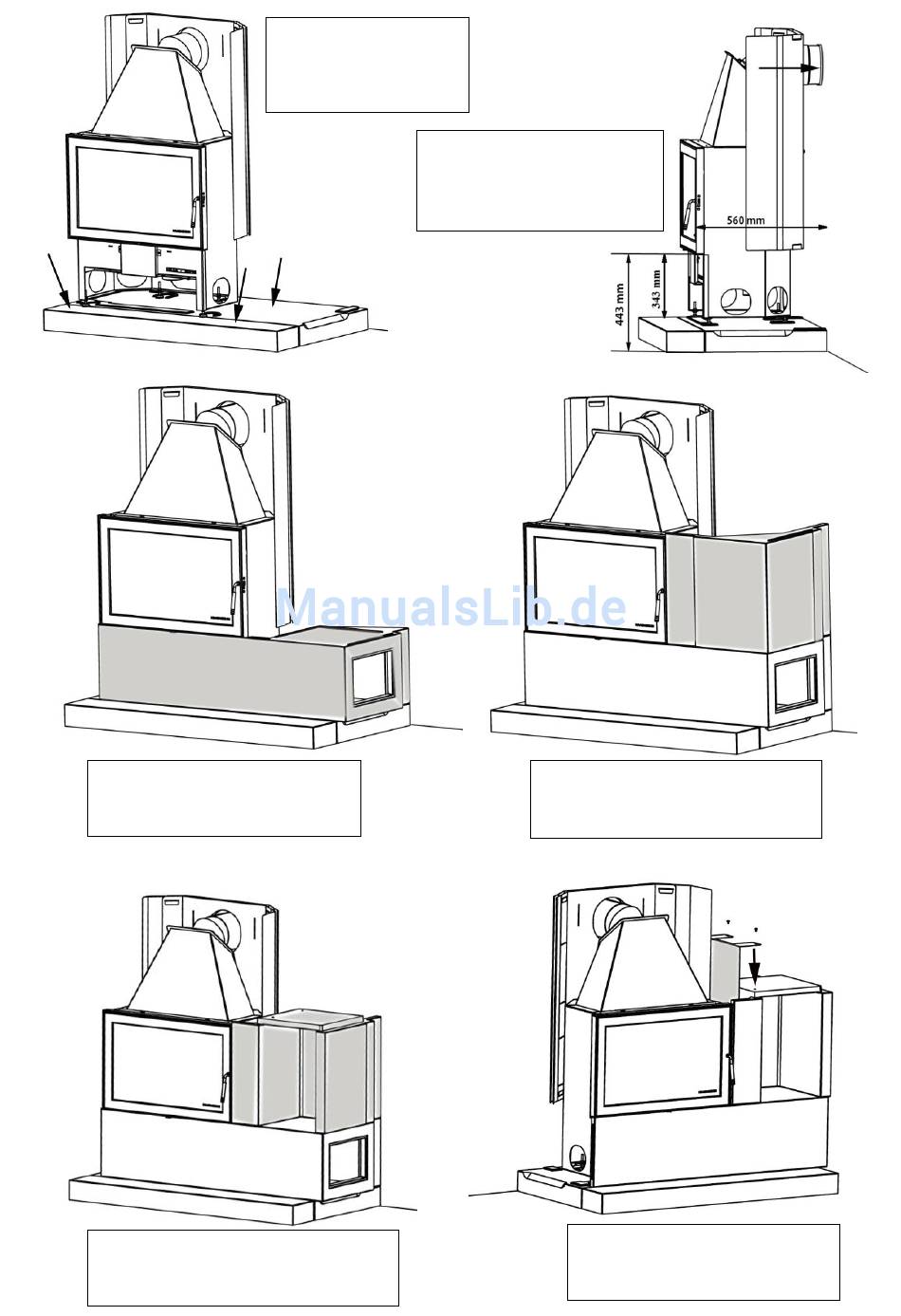 560 mm

443 mm

343 mm

ManualsLib.de