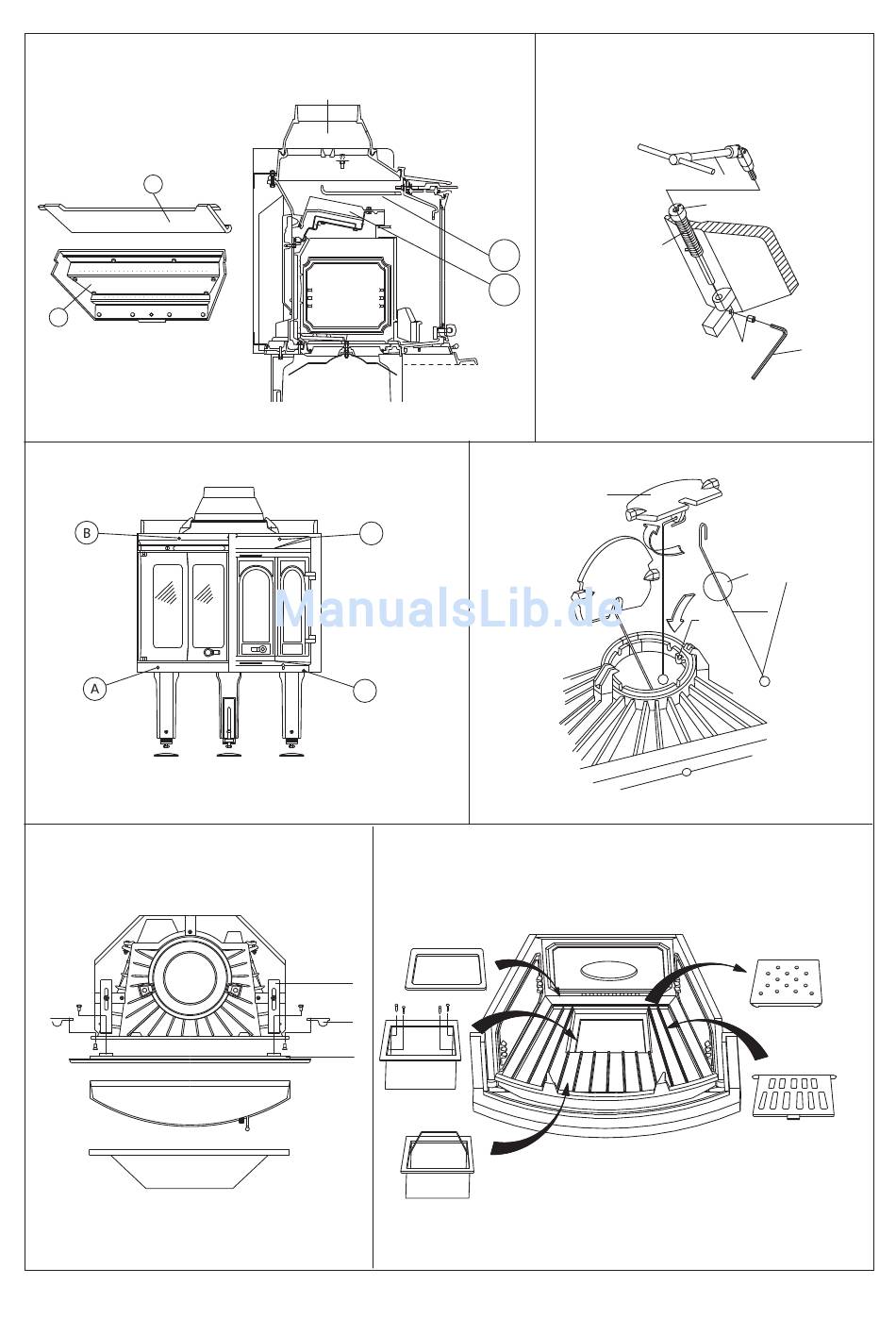 B

A

ManualsLib.de