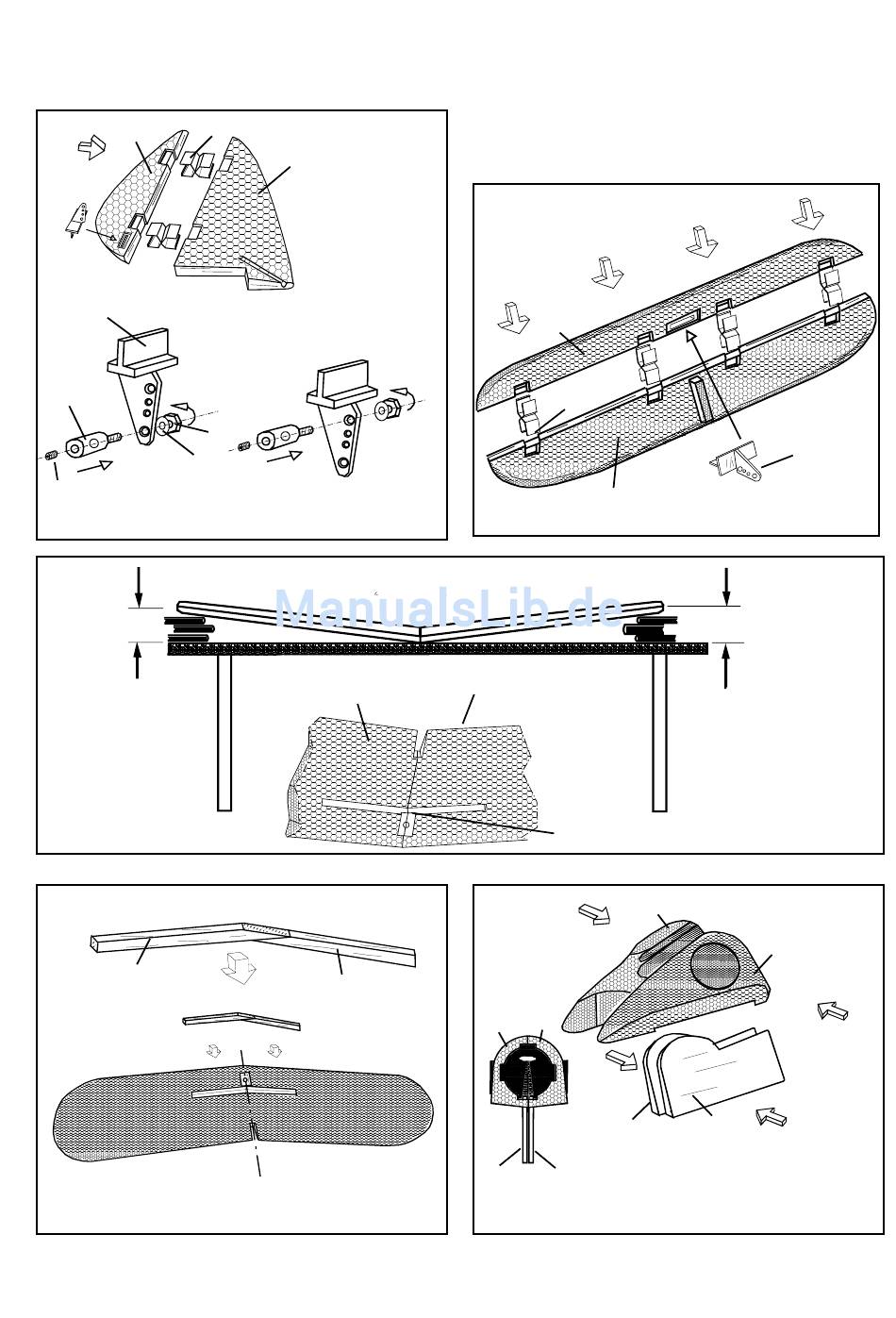 ManualsLib.de