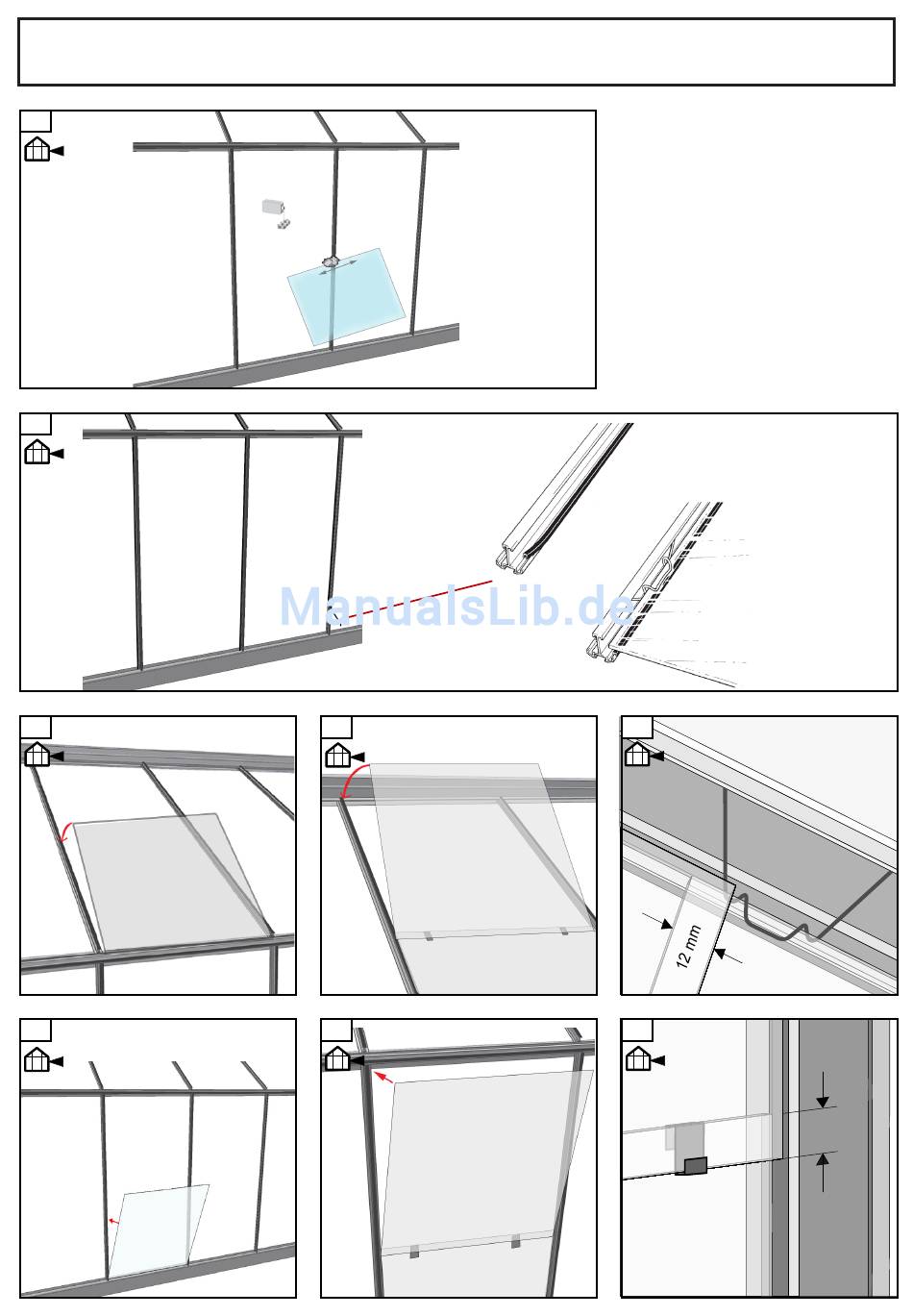 ManualsLib.de

12 mm