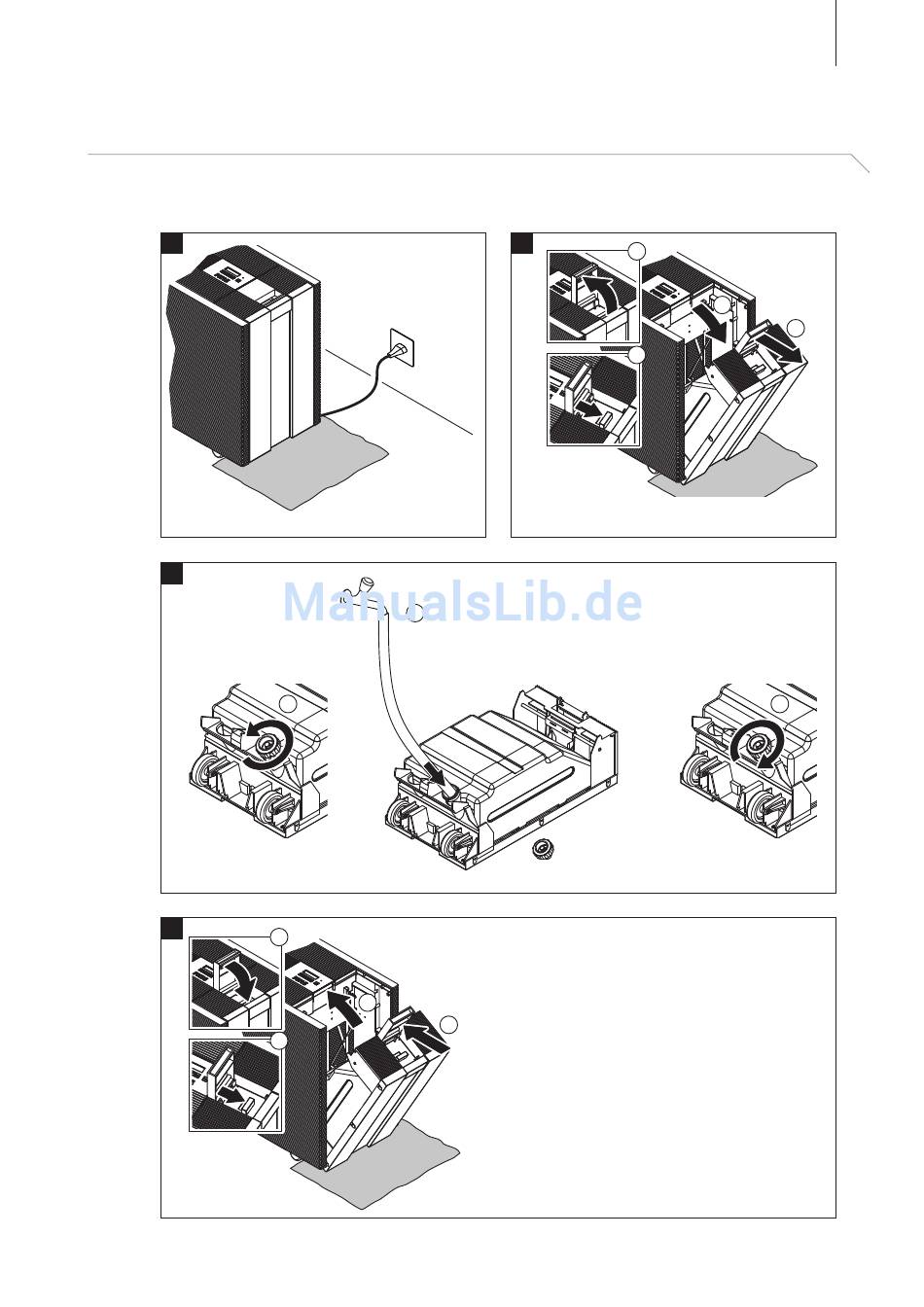 ManualsLib.de