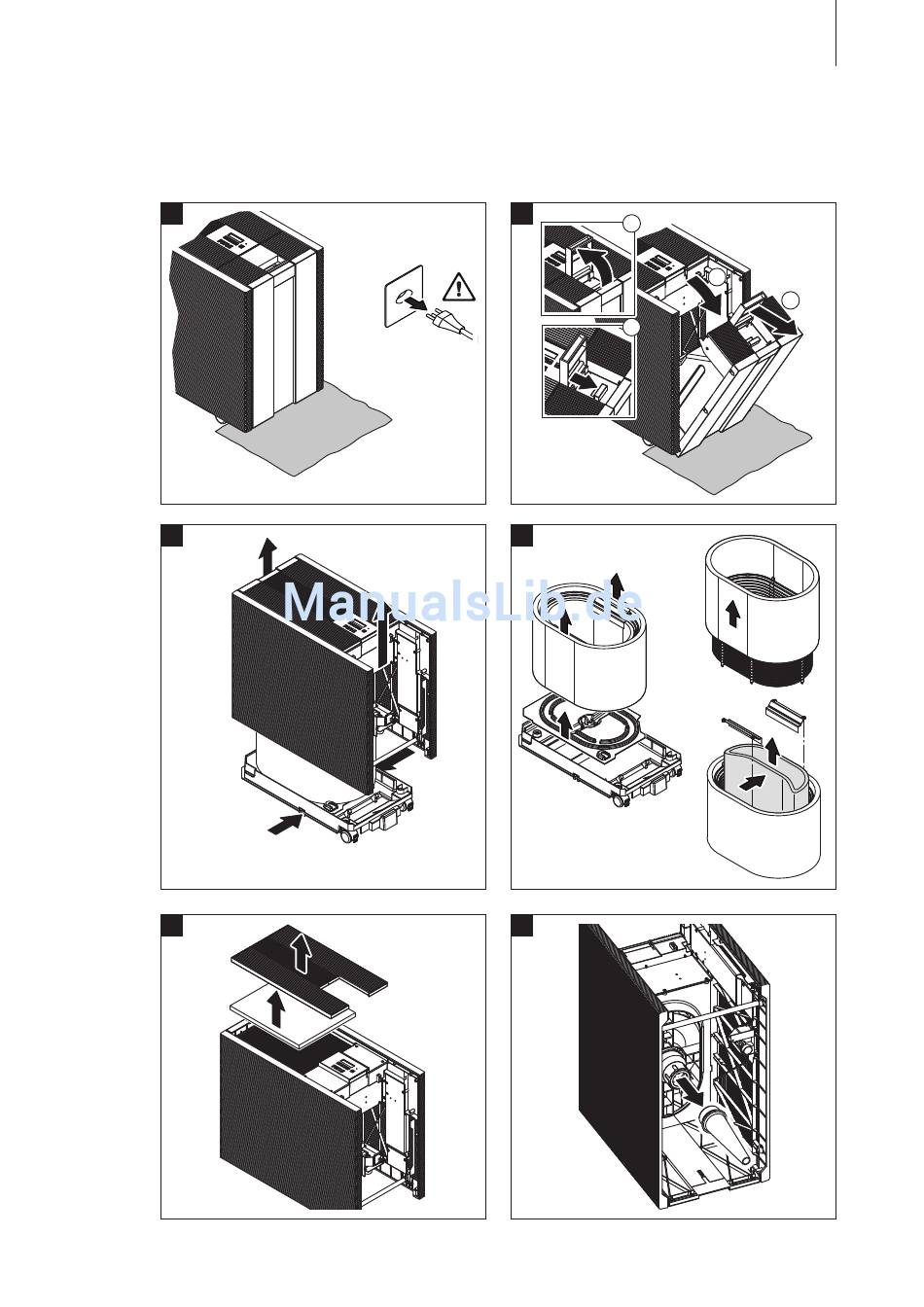 ManualsLib.de