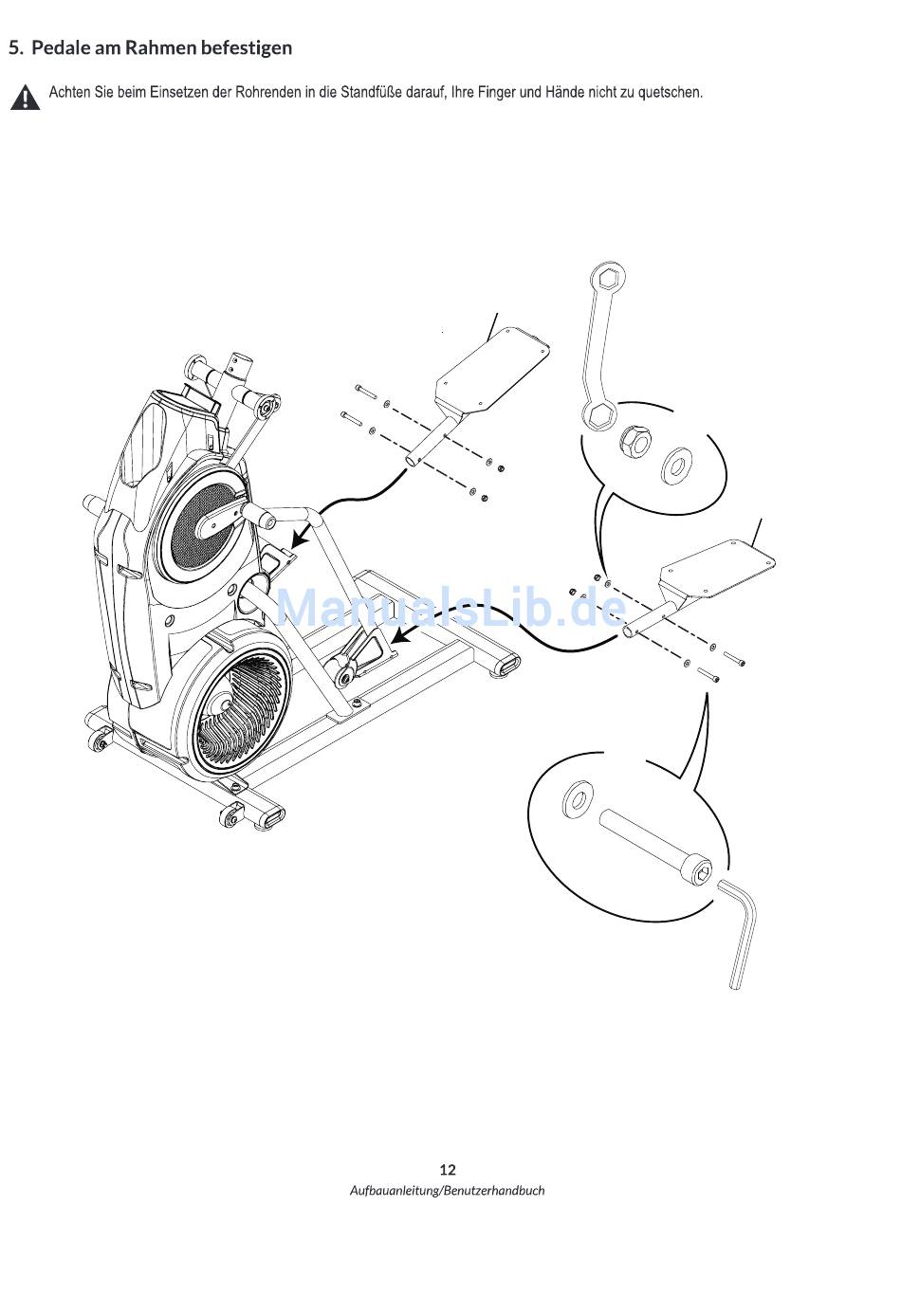 5. Pedale am Rahmen befestigen

Achten Sie beim Einsetzen der Rohrenden in die Standfüße darauf, Ihre Finger und Hände nicht zu quetschen.

ManualsLib.de

12
Aufbauanleitung/Benutzerhandbuch