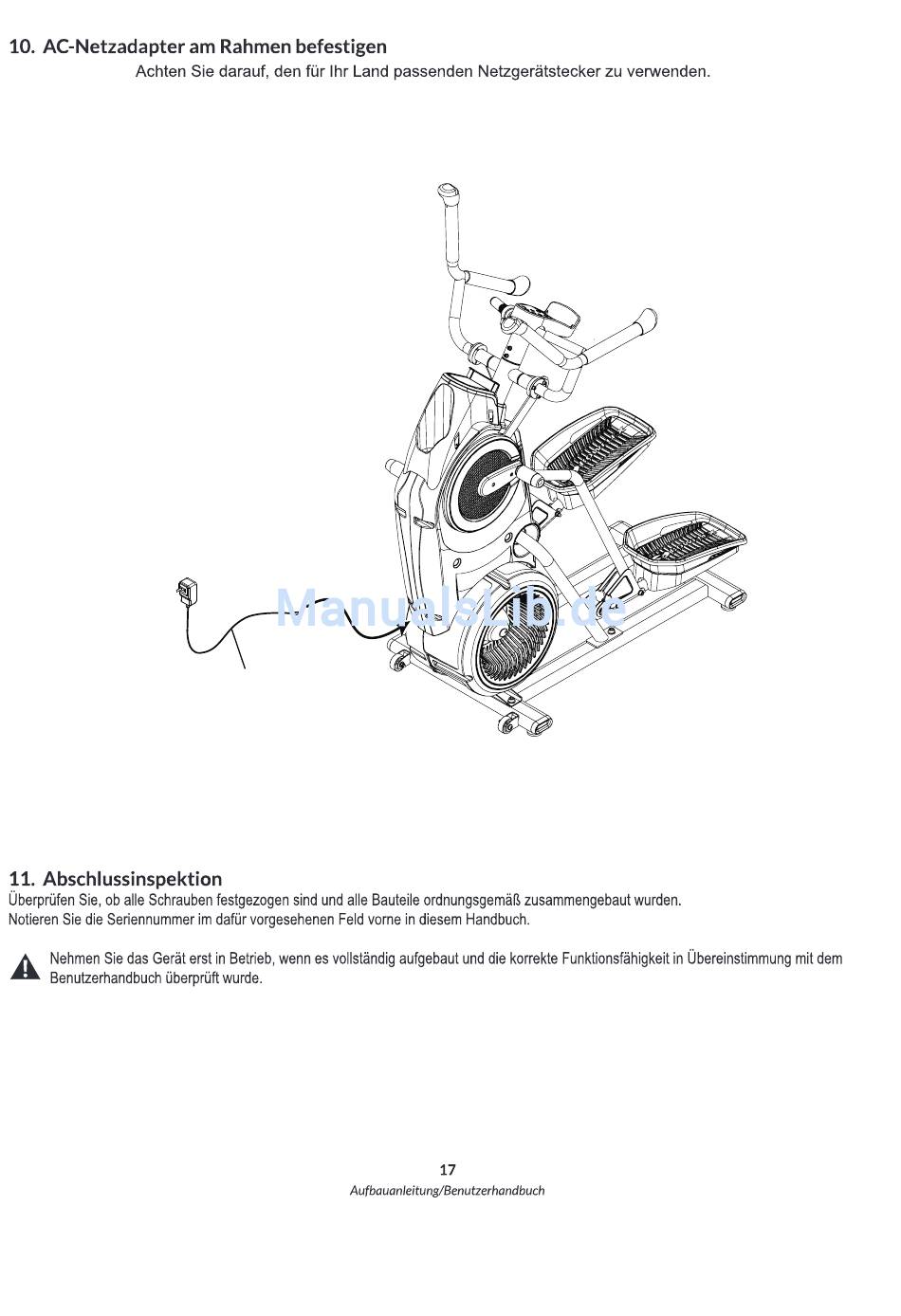 10. AC-Netzadapter am Rahmen befestigen
Achten Sie darauf, den für Ihr Land passenden Netzgerätstecker zu verwenden.

ManualsLib.de

11. Abschlussinspektion
Überprüfen Sie, ob alle Schrauben festgezogen sind und alle Bauteile ordnungsgemäß zusammengebaut wurden.
Notieren Sie die Seriennummer im dafür vorgesehenen Feld vorne in diesem Handbuch.

Nehmen Sie das Gerät erst in Betrieb, wenn es vollständig aufgebaut und die korrekte Funktionsfähigkeit in Übereinstimmung mit dem Benutzerhandbuch überprüft wurde.

17
Aufbauanleitung/Benutzerhandbuch