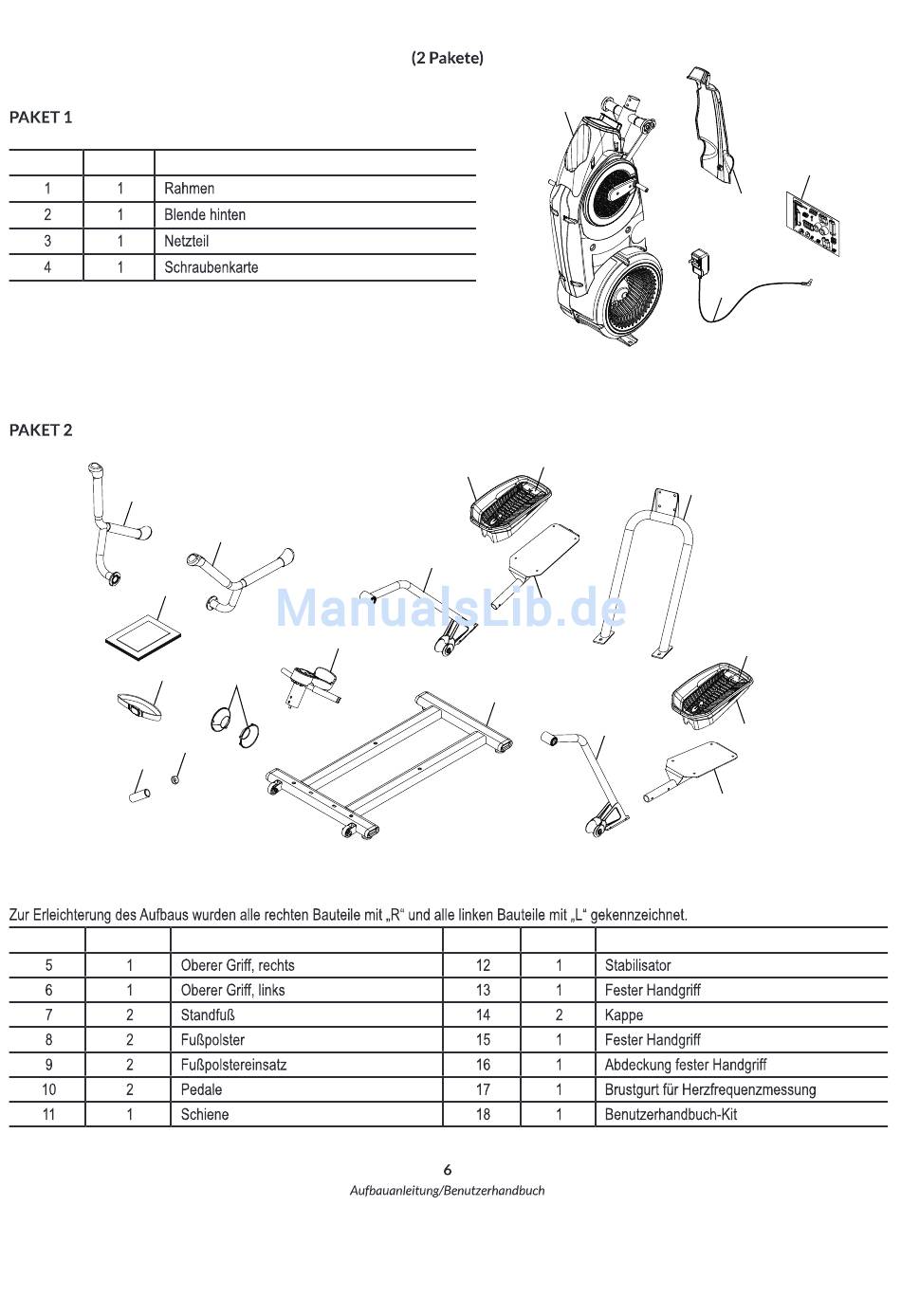 (2 Pakete)

PAKET 1

| | | |
|---|---|---|
| 1 | 1 | Rahmen |
| 2 | 1 | Blende hinten |
| 3 | 1 | Netzteil |
| 4 | 1 | Schraubenkarte |

PAKET 2

ManualsLib.de

Zur Erleichterung des Aufbaus wurden alle rechten Bauteile mit „R“ und alle linken Bauteile mit „L“ gekennzeichnet.

| | | | | | |
|---|---|---|---|---|---|
| 5 | 1 | Oberer Griff, rechts | 12 | 1 | Stabilisator |
| 6 | 1 | Oberer Griff, links | 13 | 1 | Fester Handgriff |
| 7 | 2 | Standfuß | 14 | 2 | Kappe |
| 8 | 2 | Fußpolster | 15 | 1 | Fester Handgriff |
| 9 | 2 | Fußpolstereinsatz | 16 | 1 | Abdeckung fester Handgriff |
| 10 | 2 | Pedale | 17 | 1 | Brustgurt für Herzfrequenzmessung |
| 11 | 1 | Schiene | 18 | 1 | Benutzerhandbuch-Kit |

6
Aufbauanleitung/Benutzerhandbuch