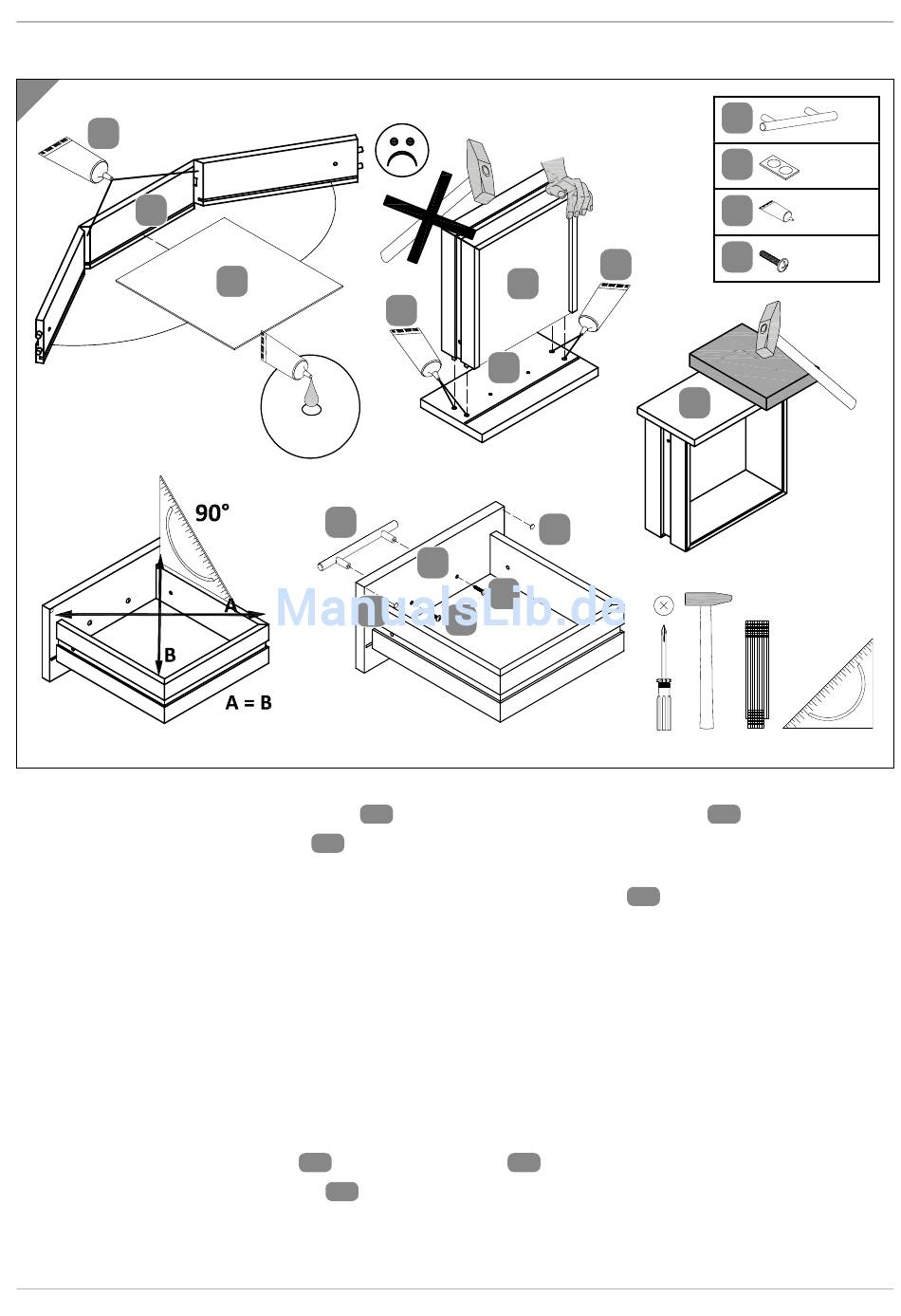 90°

A

B

A = B

ManualsLib.de