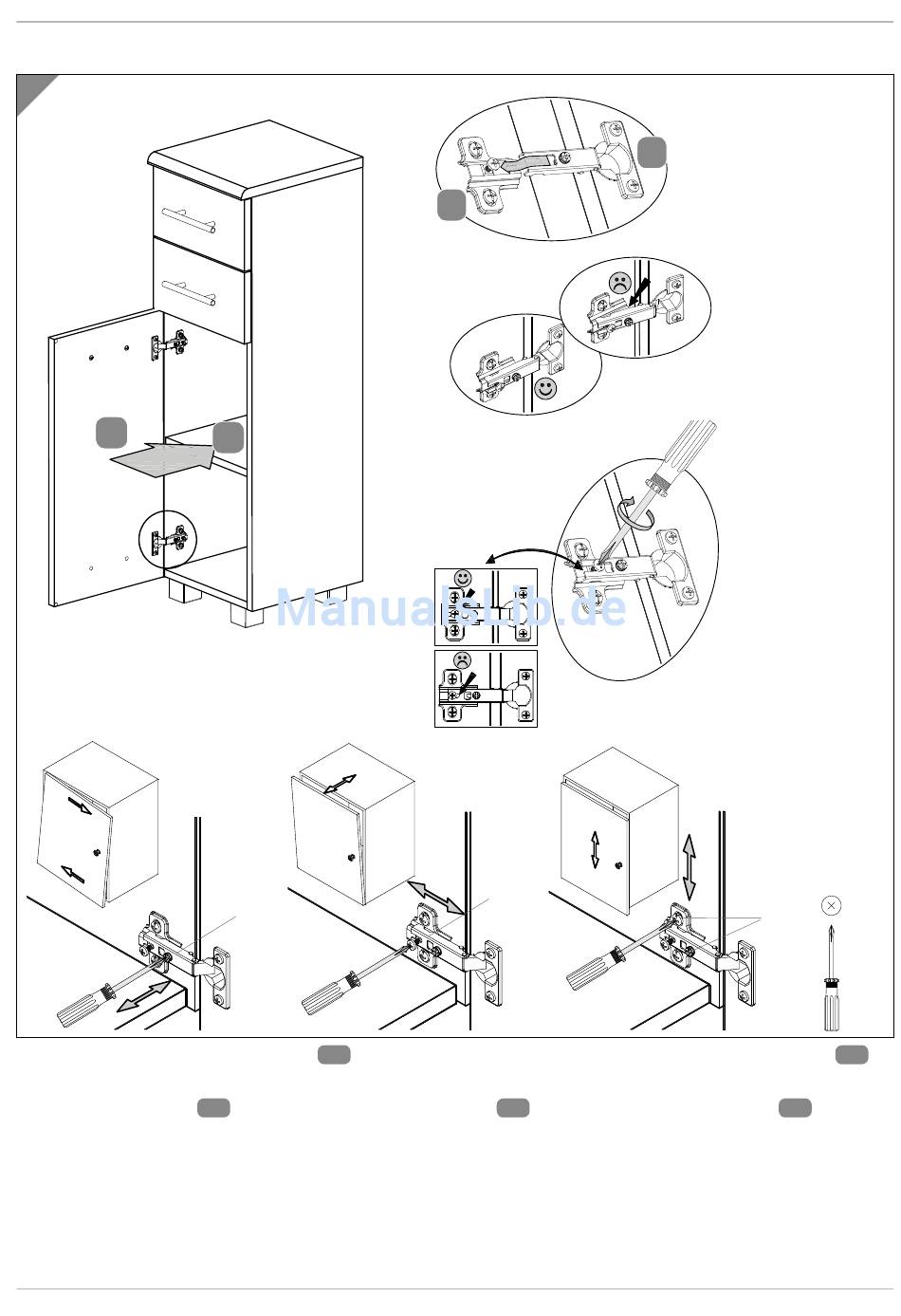 ManualsLib.de