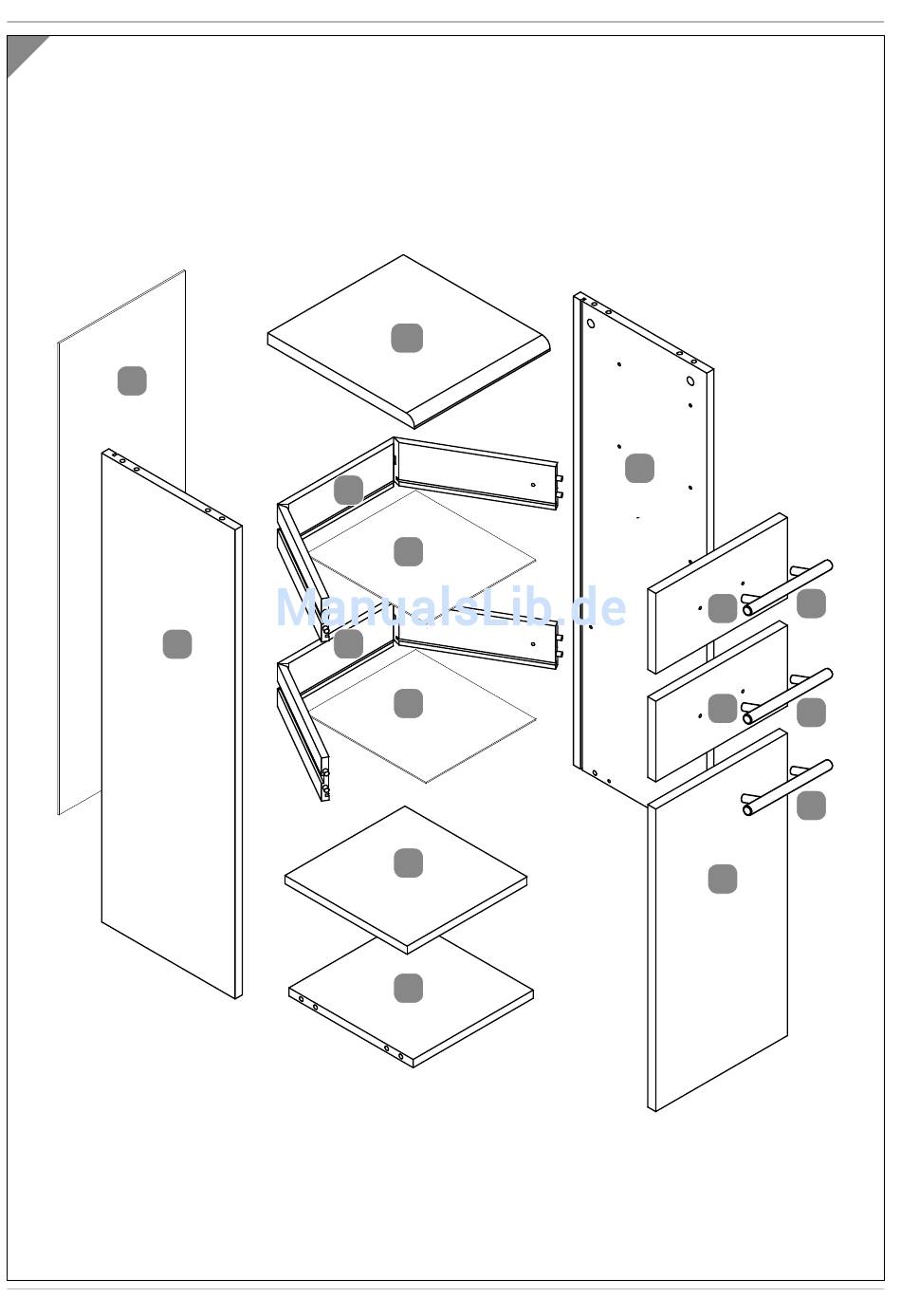 ManualsLib.de