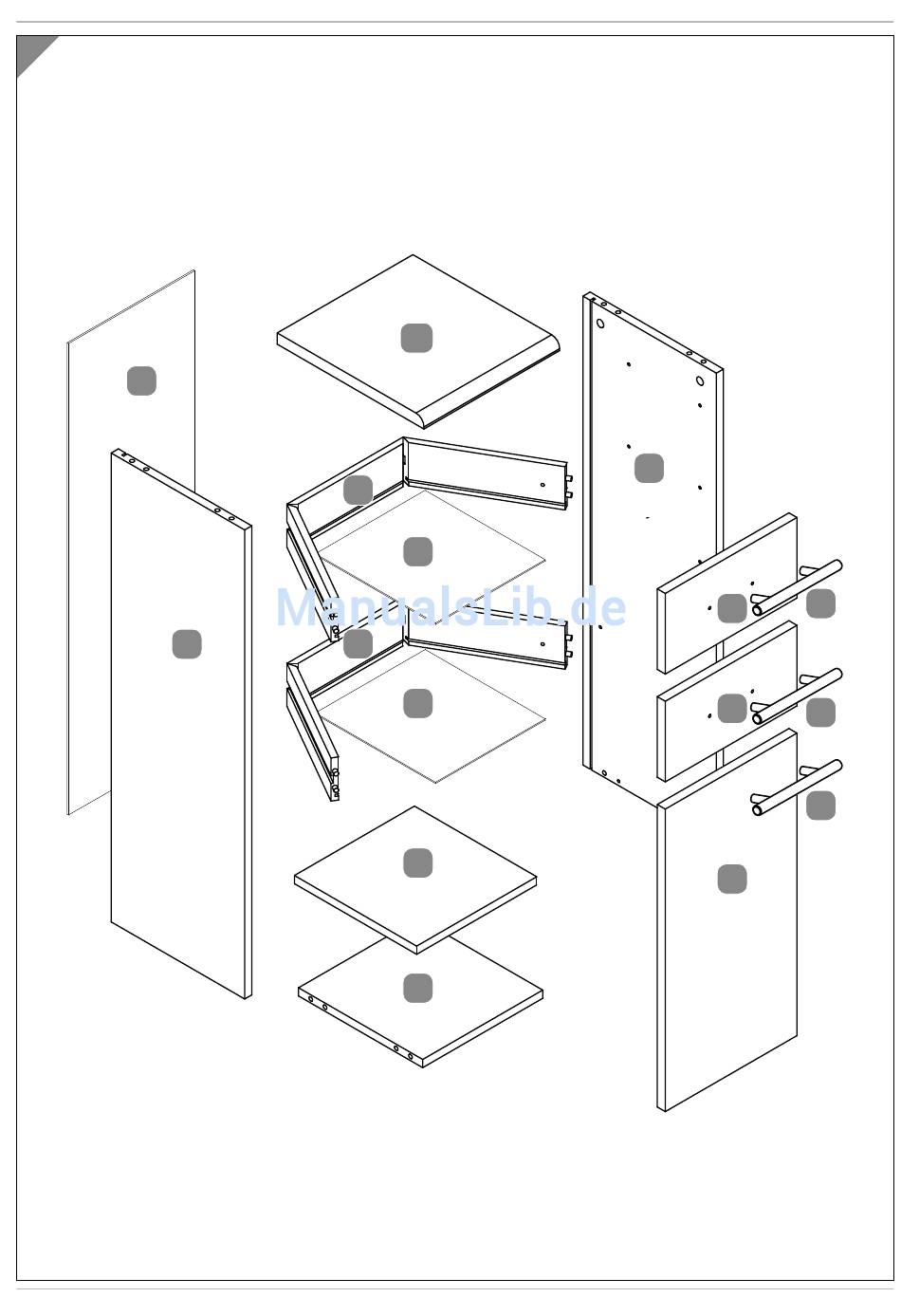 ManualsLib.de