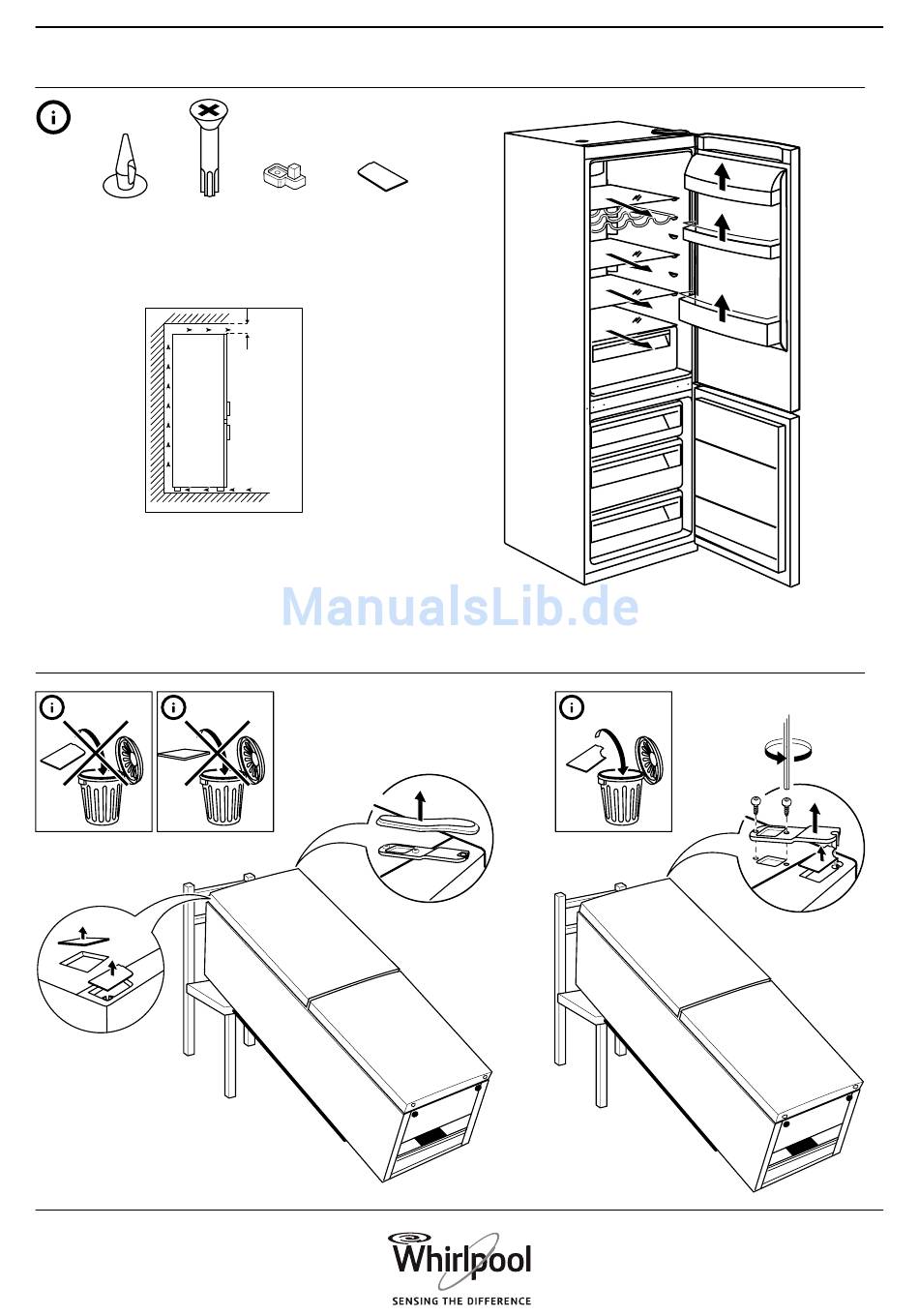 ManualsLib.de

Whirlpool
SENSING THE DIFFERENCE