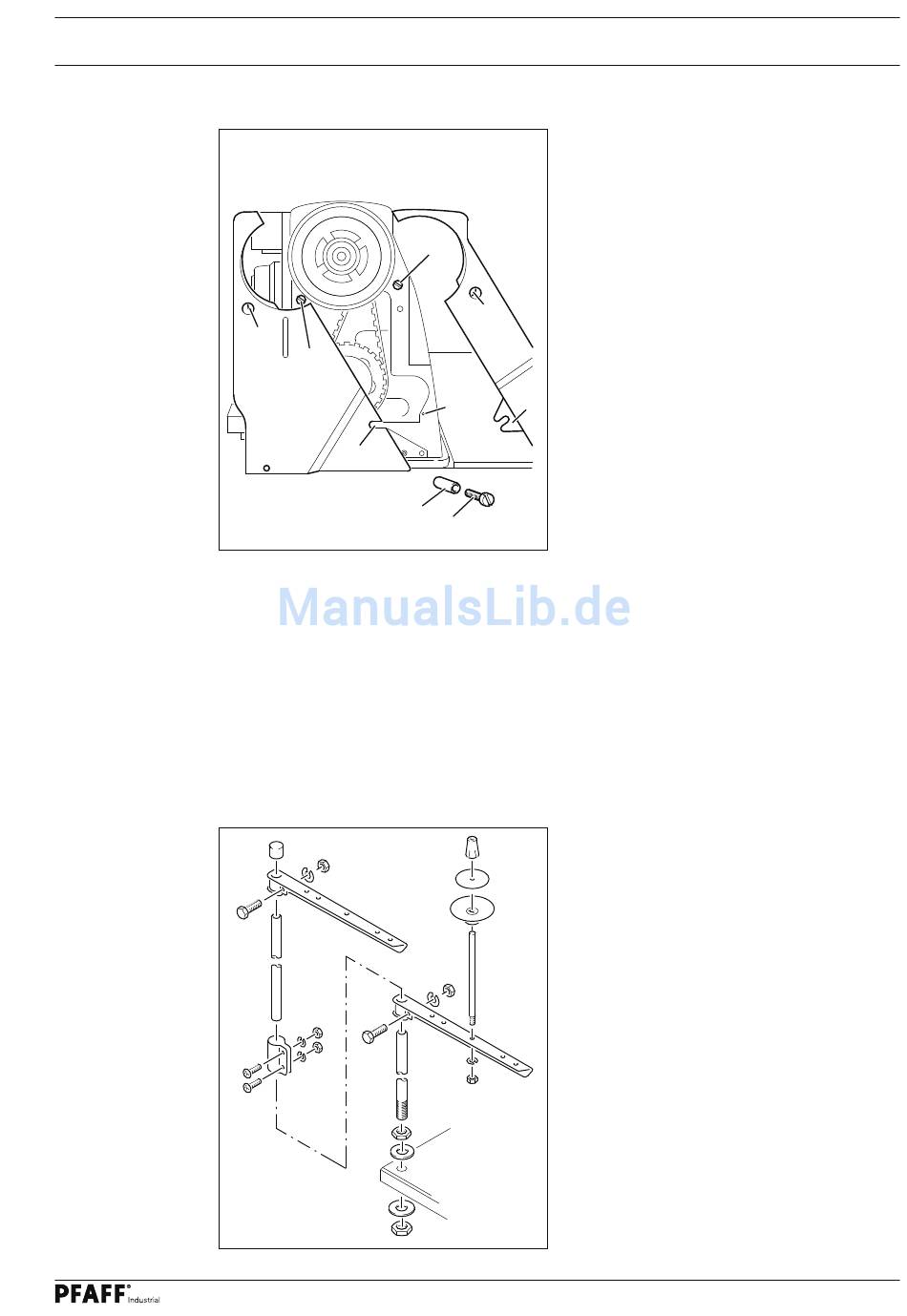 ManualsLib.de

PFAFF® Industrial