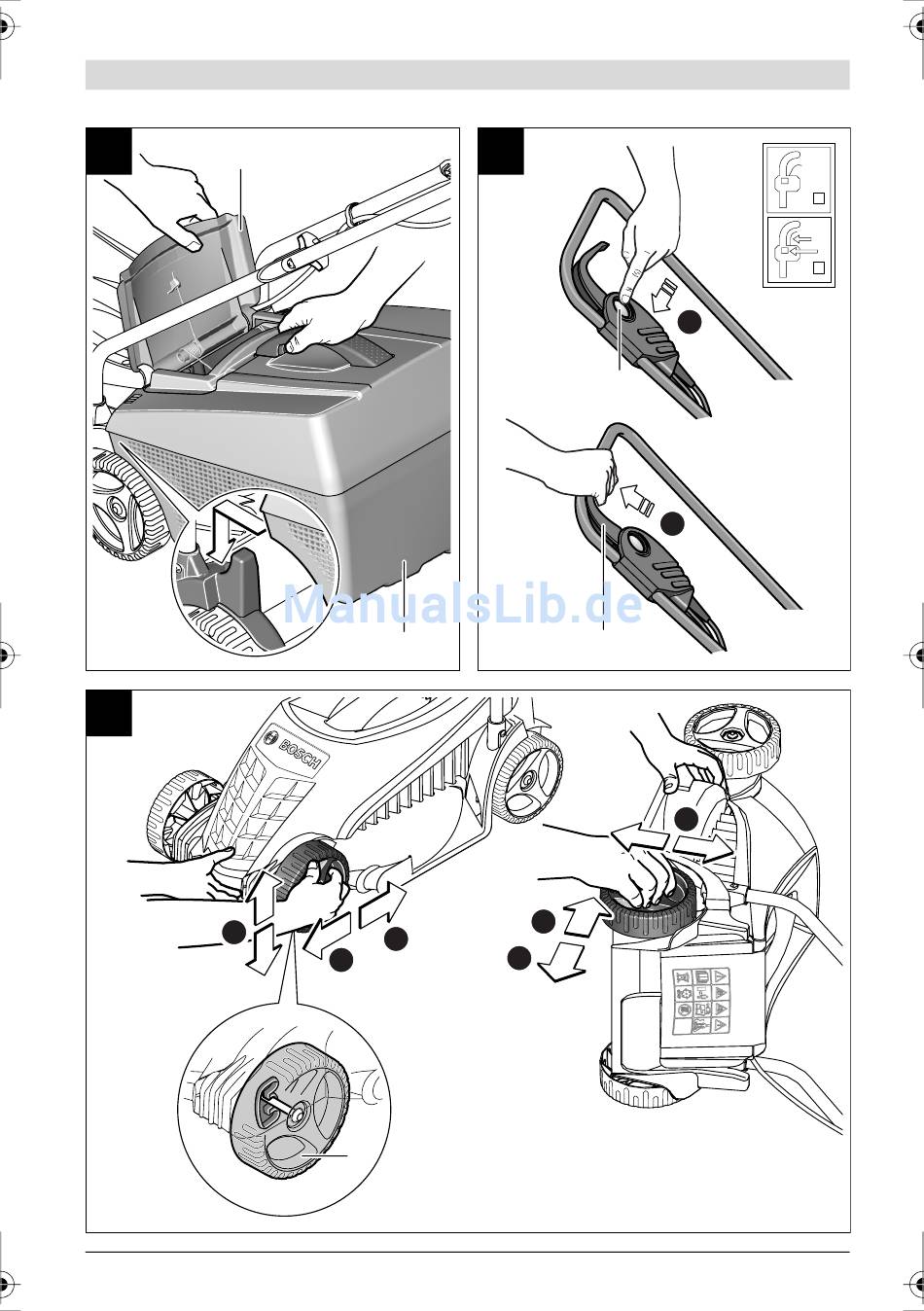 ManualsLib.de

BOSCH