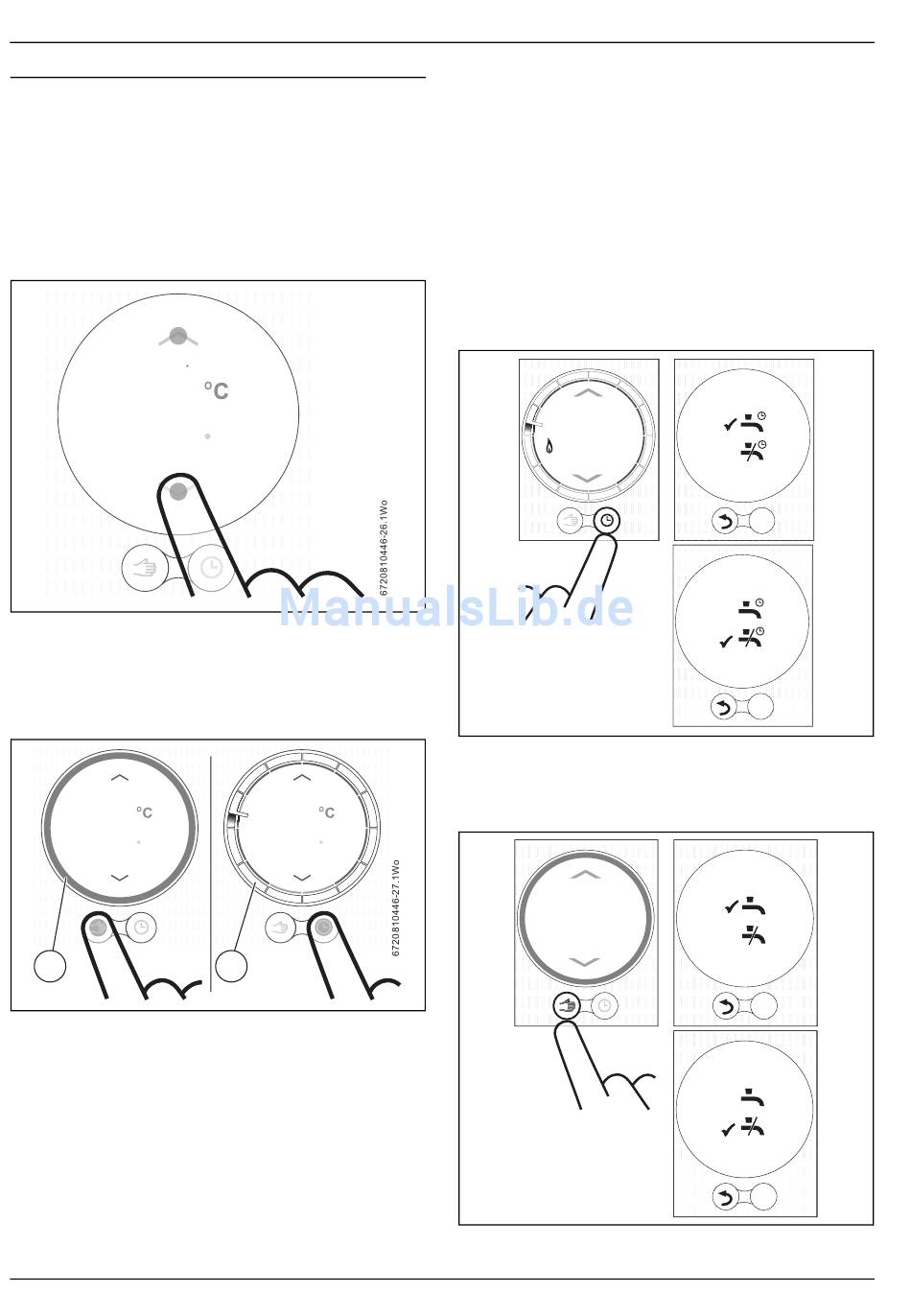 °C

6720810446-26.1Wo

ManualsLib.de

°C

°C

6720810446-27.1Wo