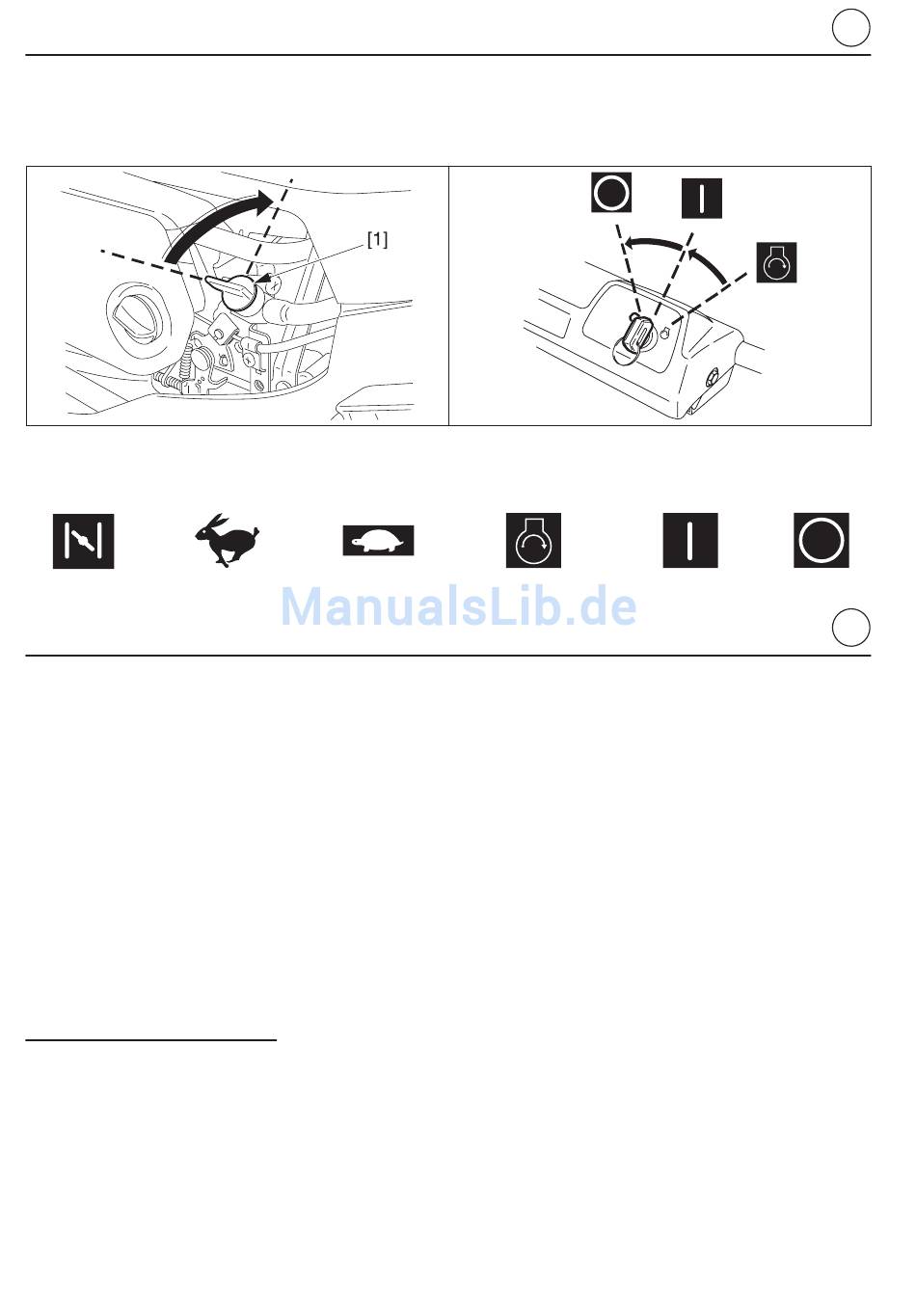 [1]

ManualsLib.de