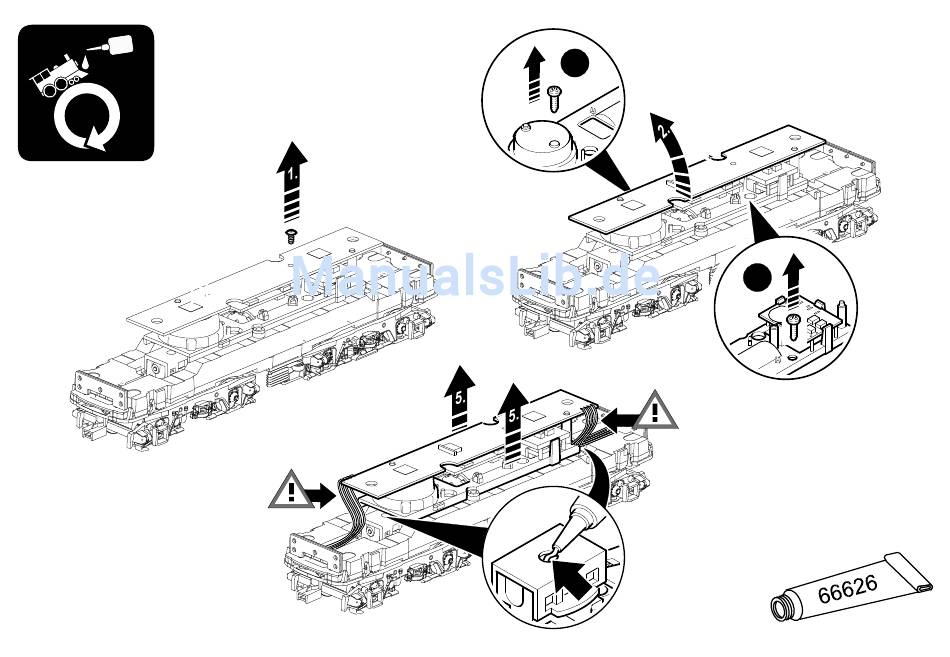 1.

2.

ManualsLib.de

5.

5.

66626