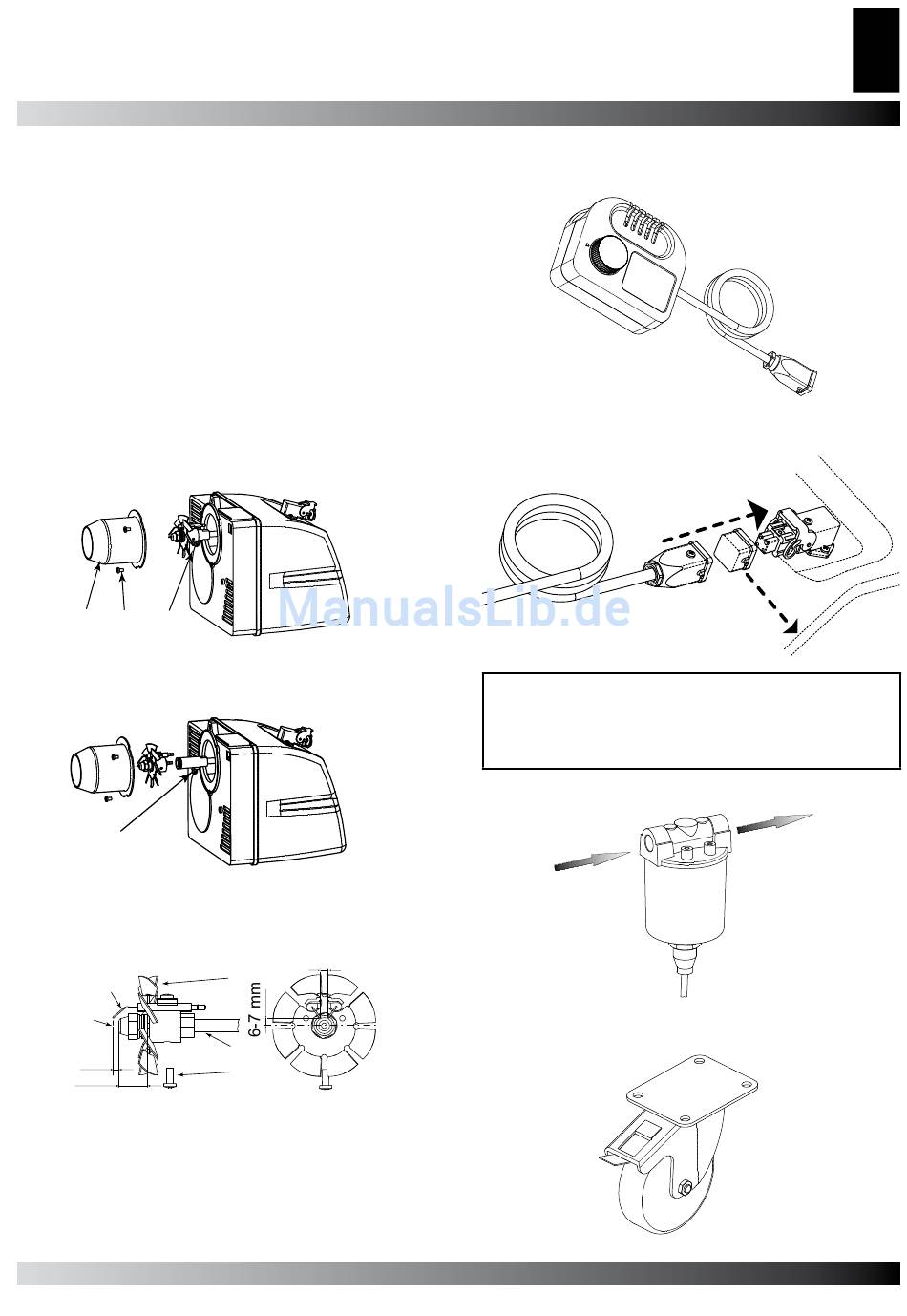 ManualsLib.de

6-7 mm