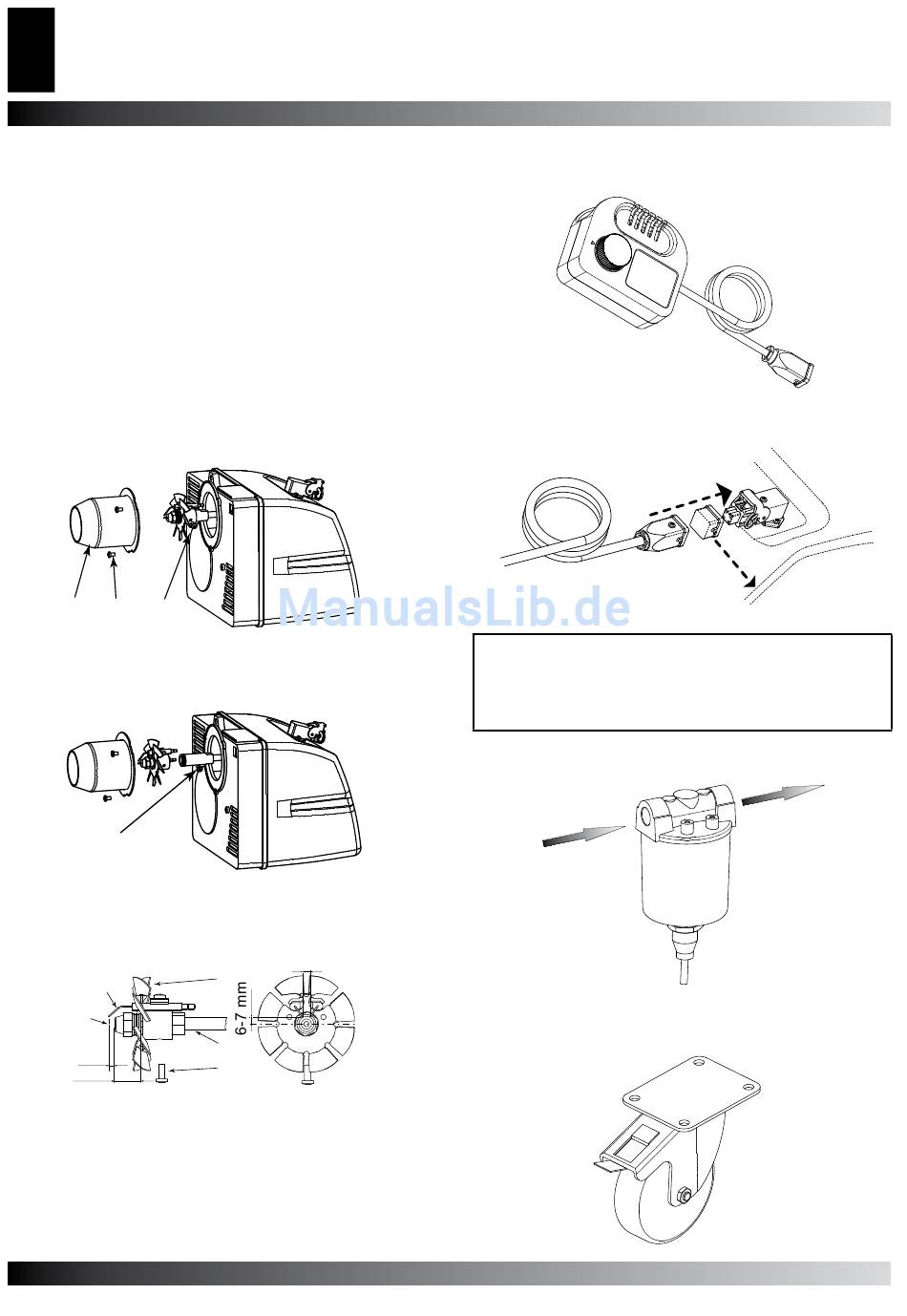 ManualsLib.de

6-7 mm