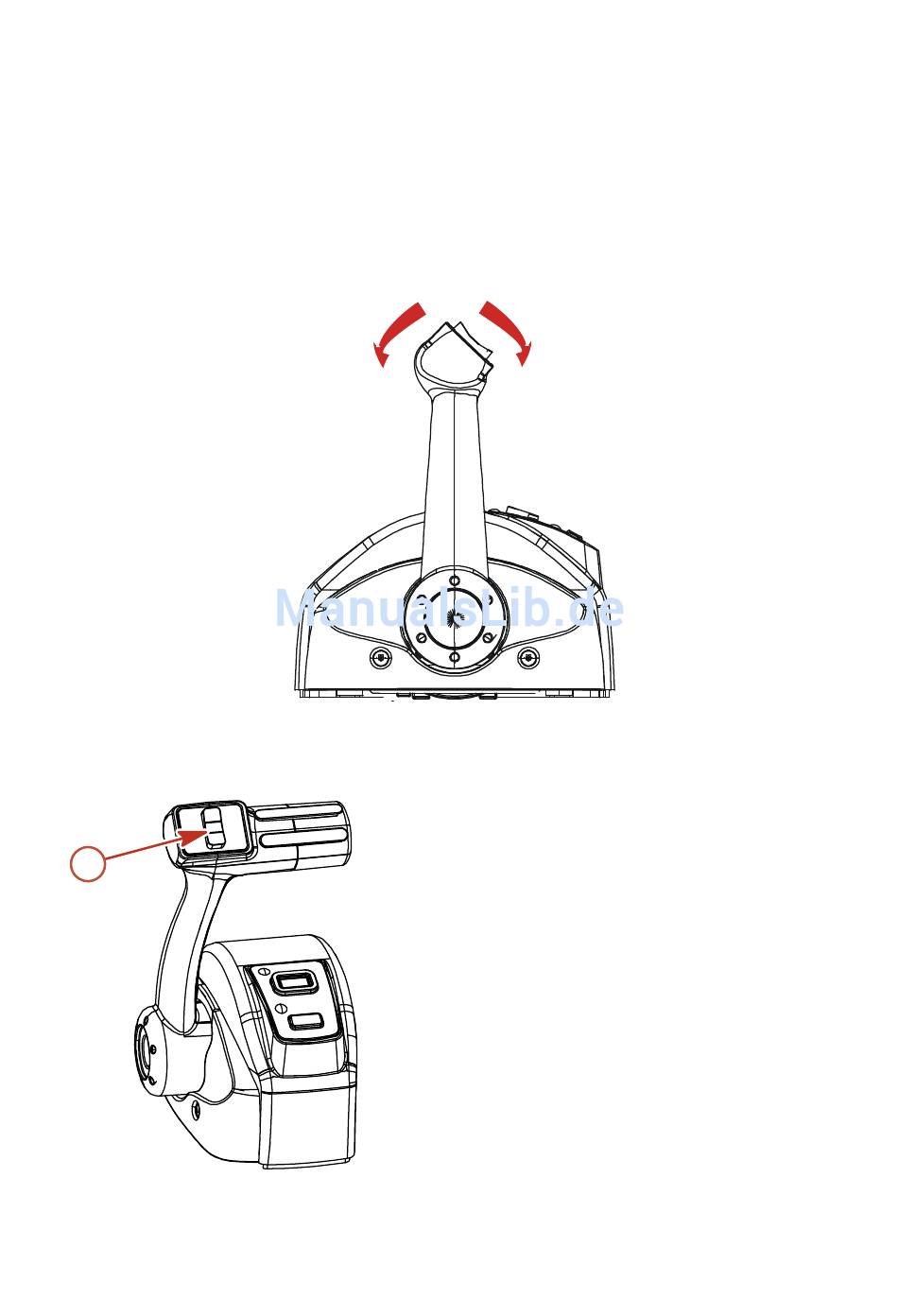 ManualsLib.de