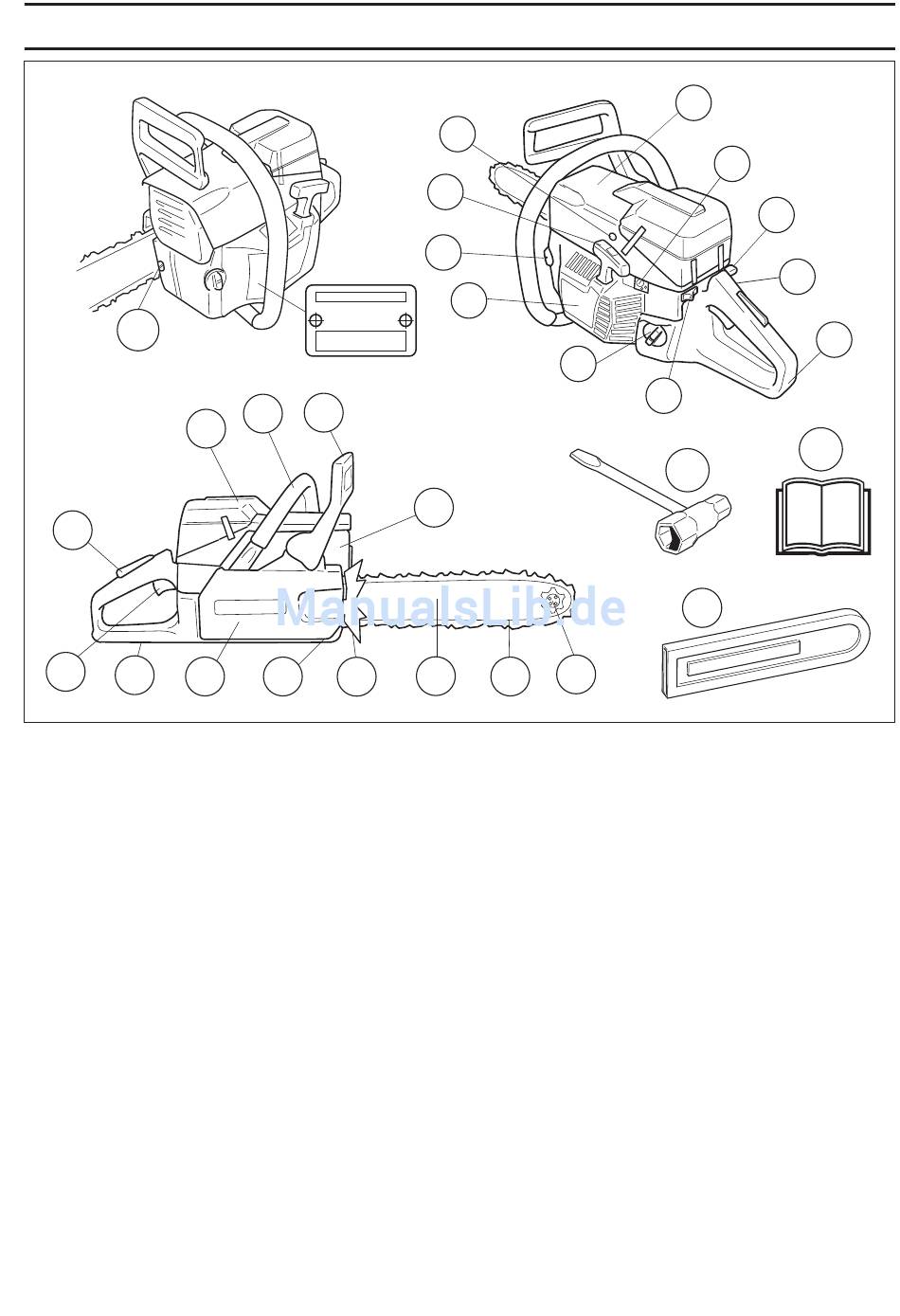 ManualsLib.de