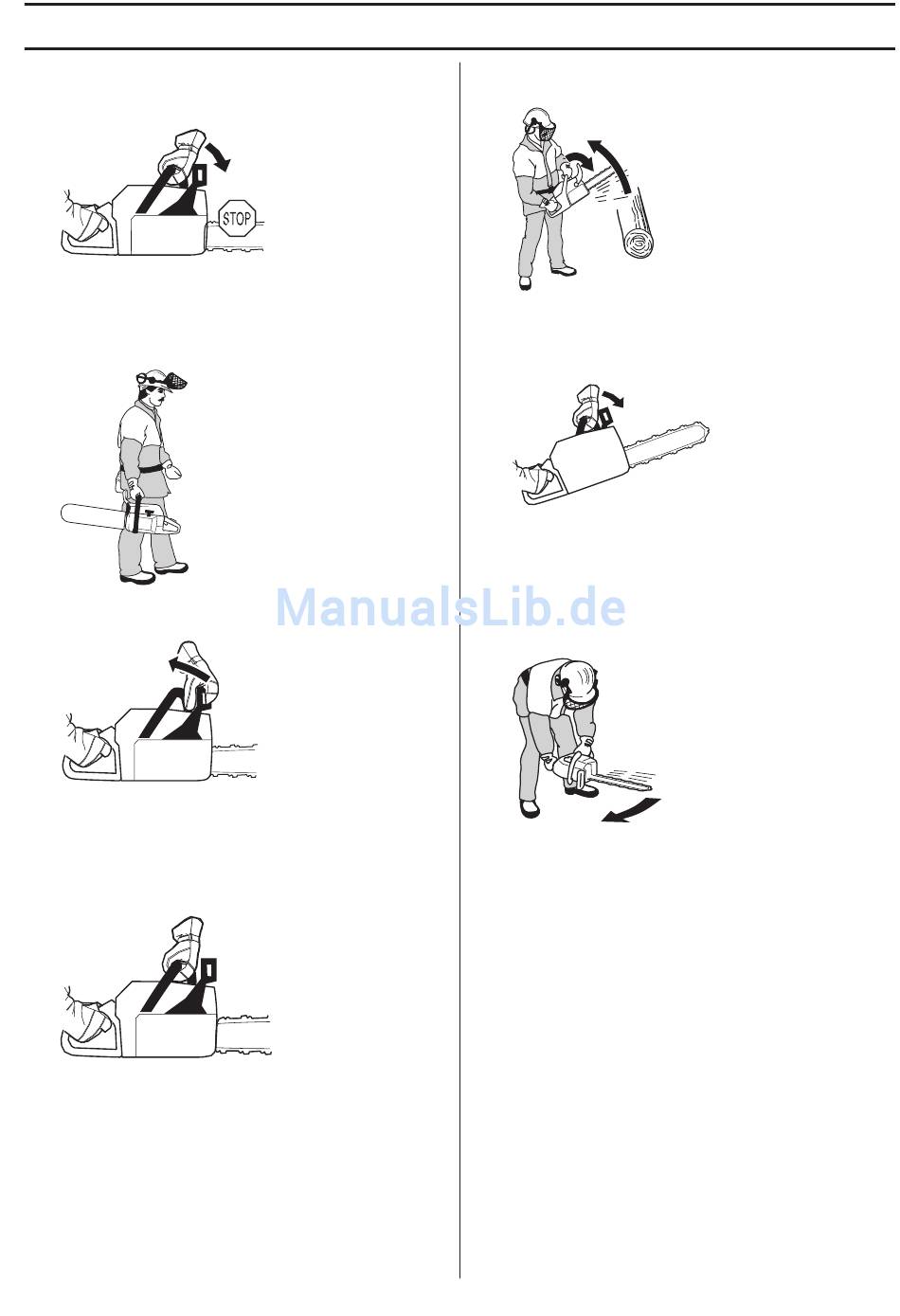 STOP

ManualsLib.de