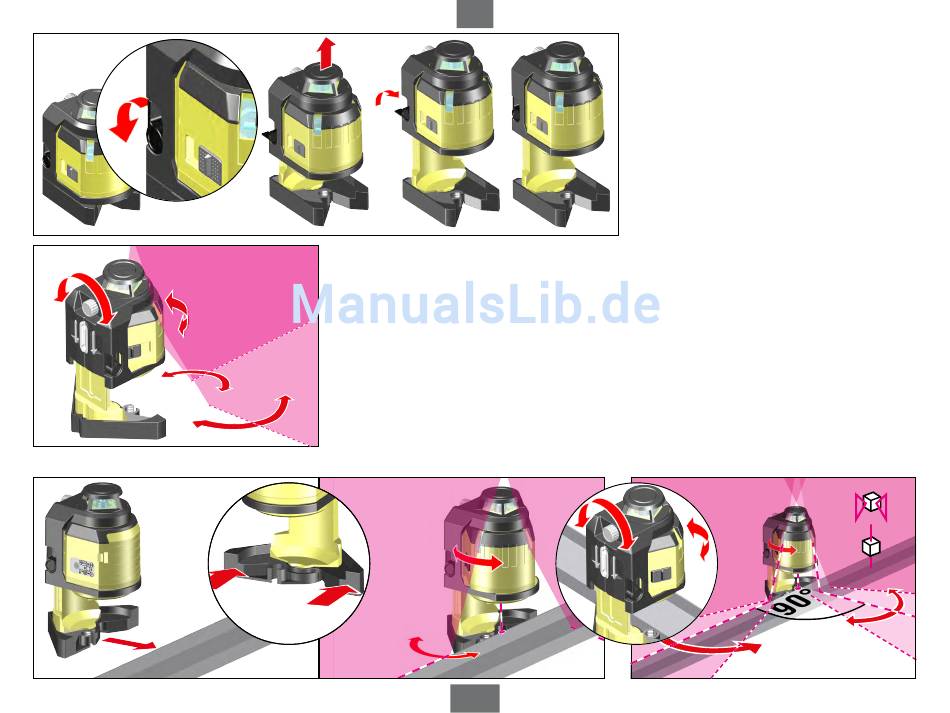 ManualsLib.de

90°