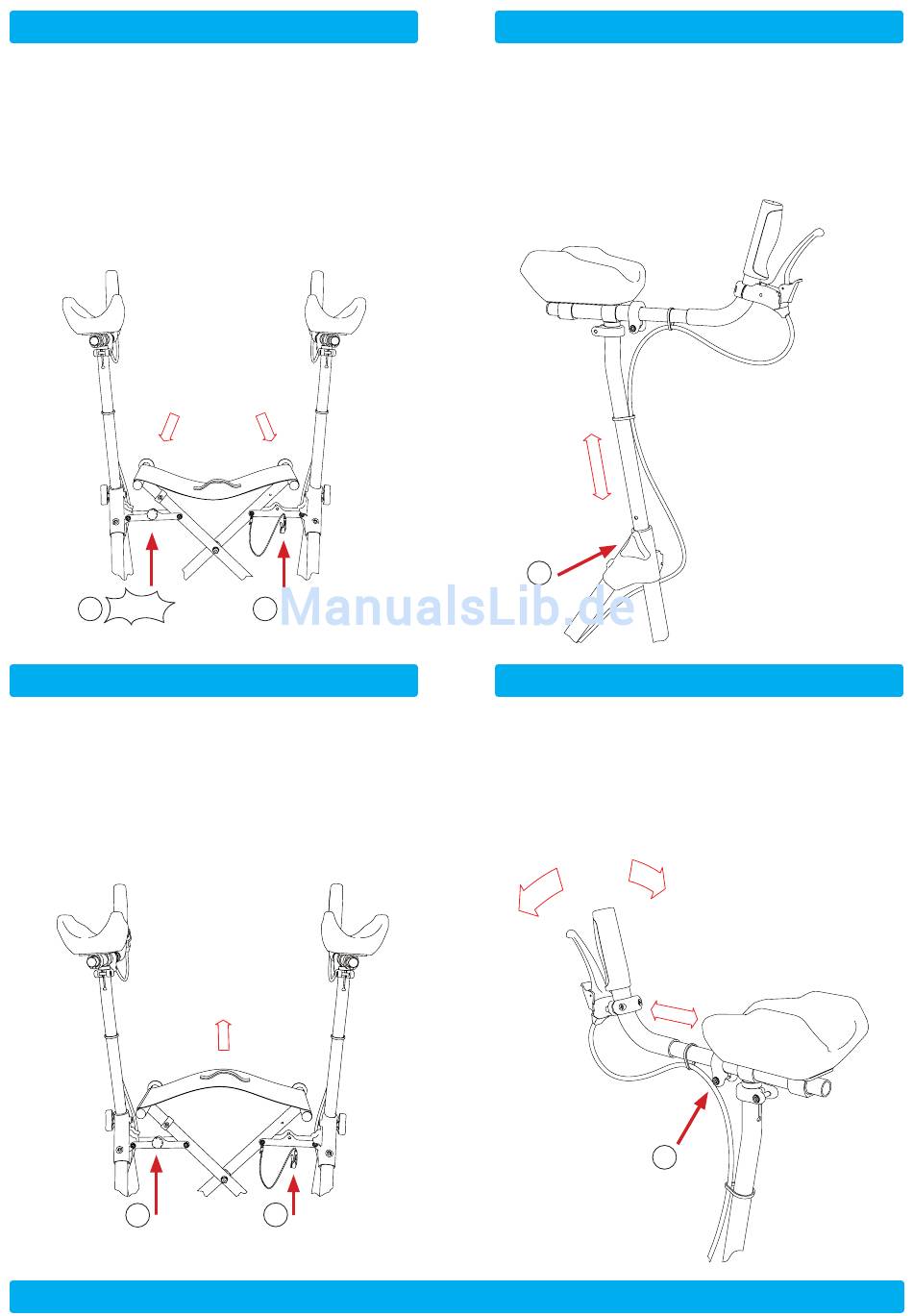 ManualsLib.de