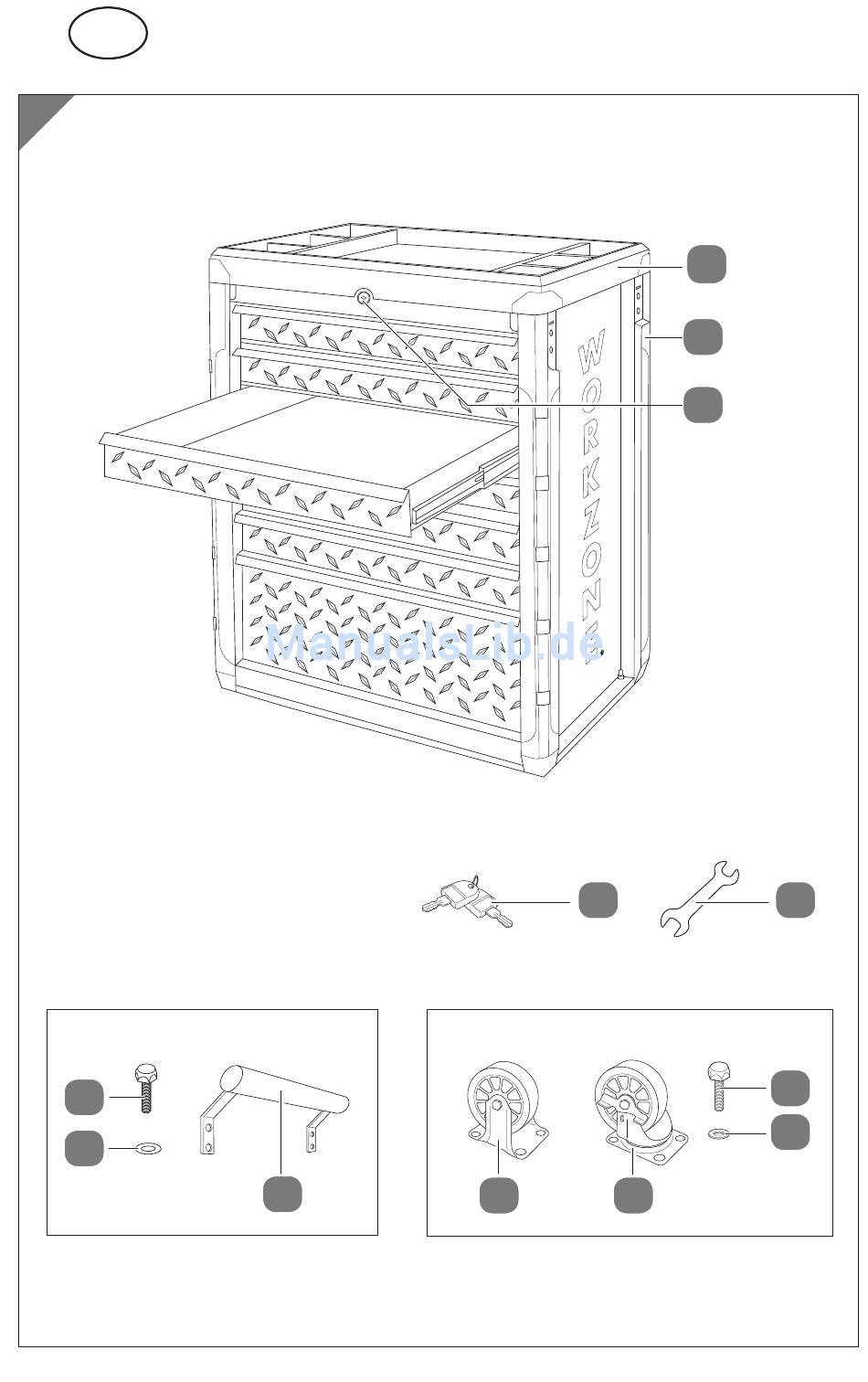 WORKZONE

ManualsLib.de