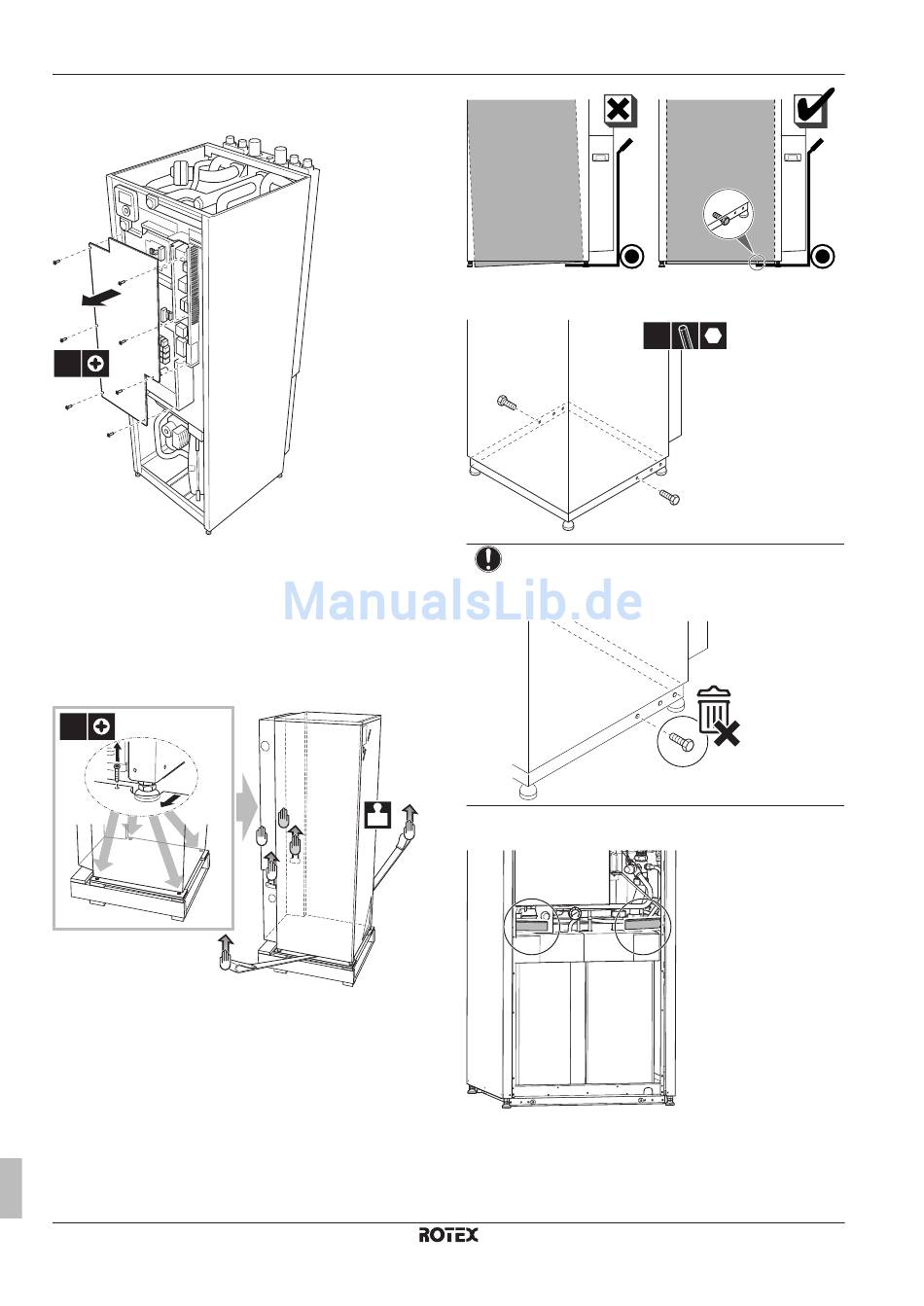 ManualsLib.de

ROTEX