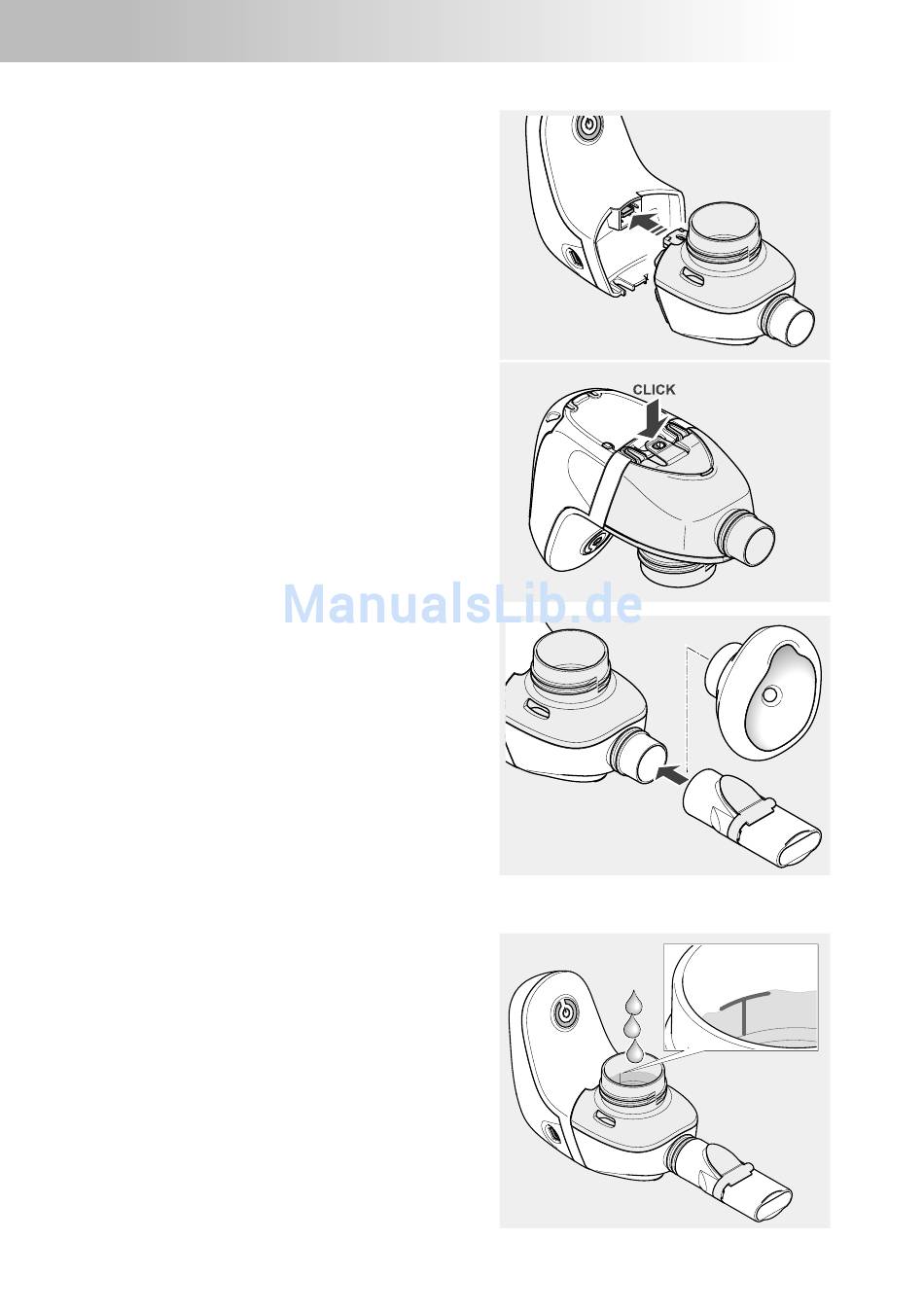 CLICK

ManualsLib.de