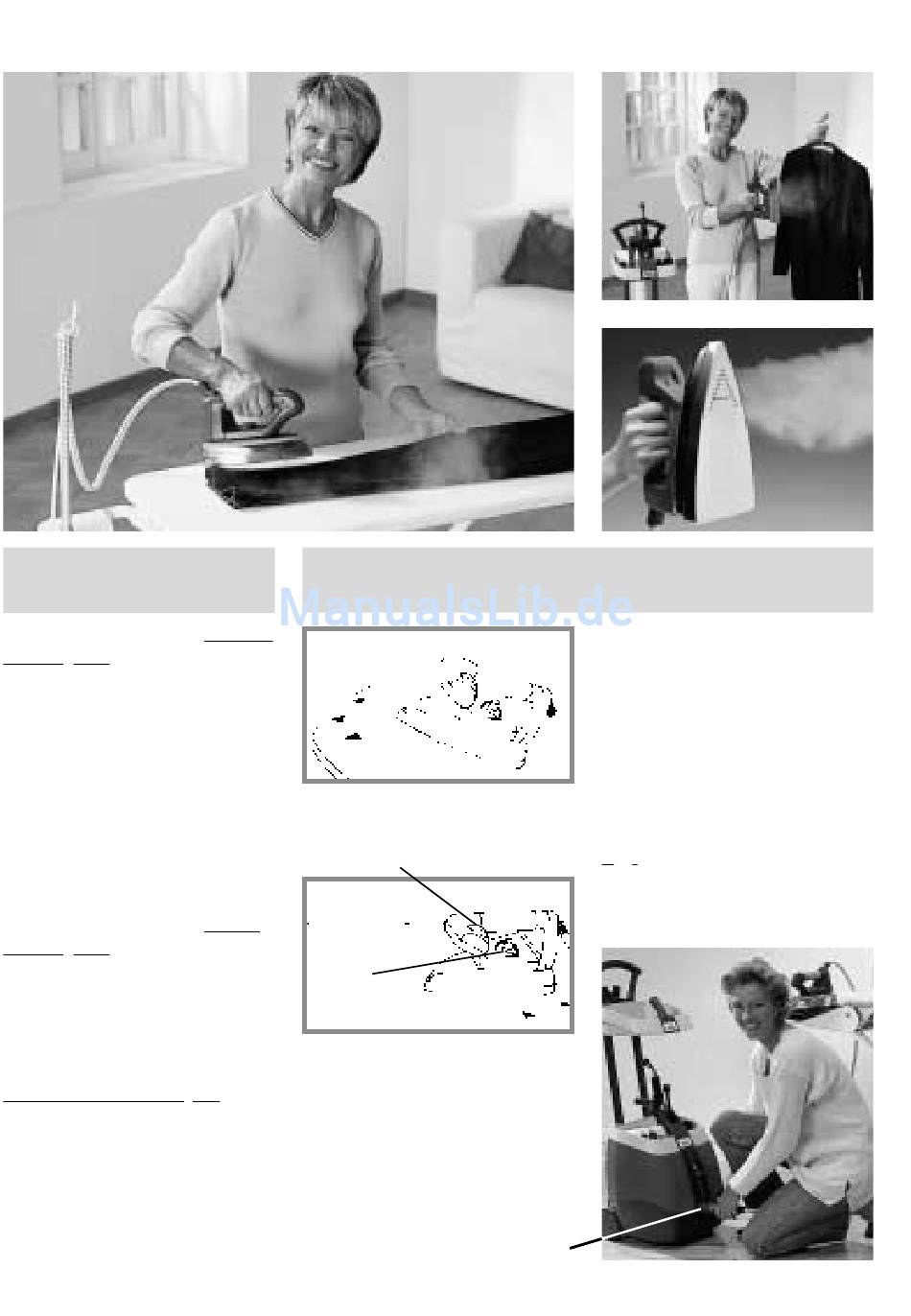 ManualsLib.de