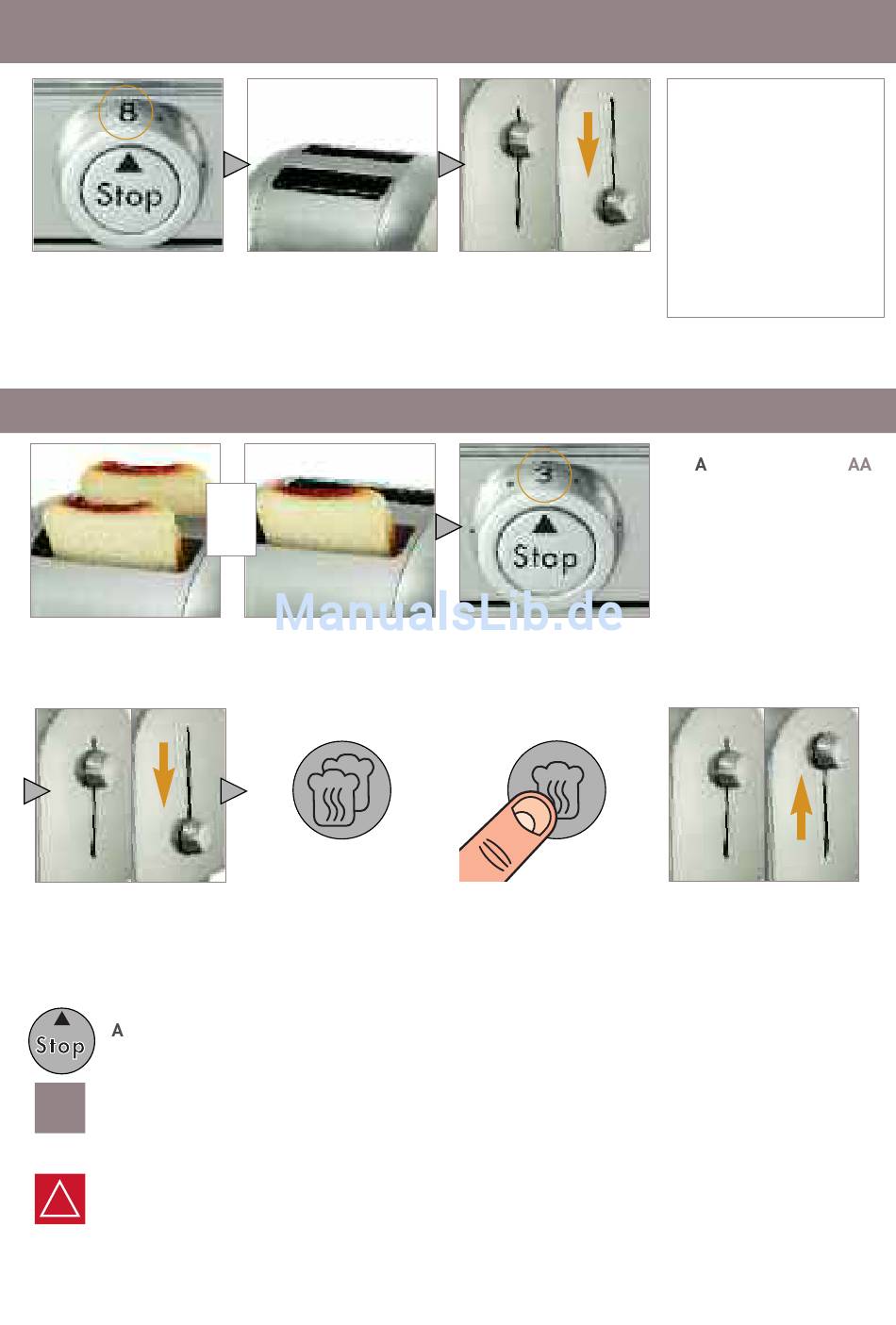 8
Stop

A AA

3
Stop

ManualsLib.de

Stop
A