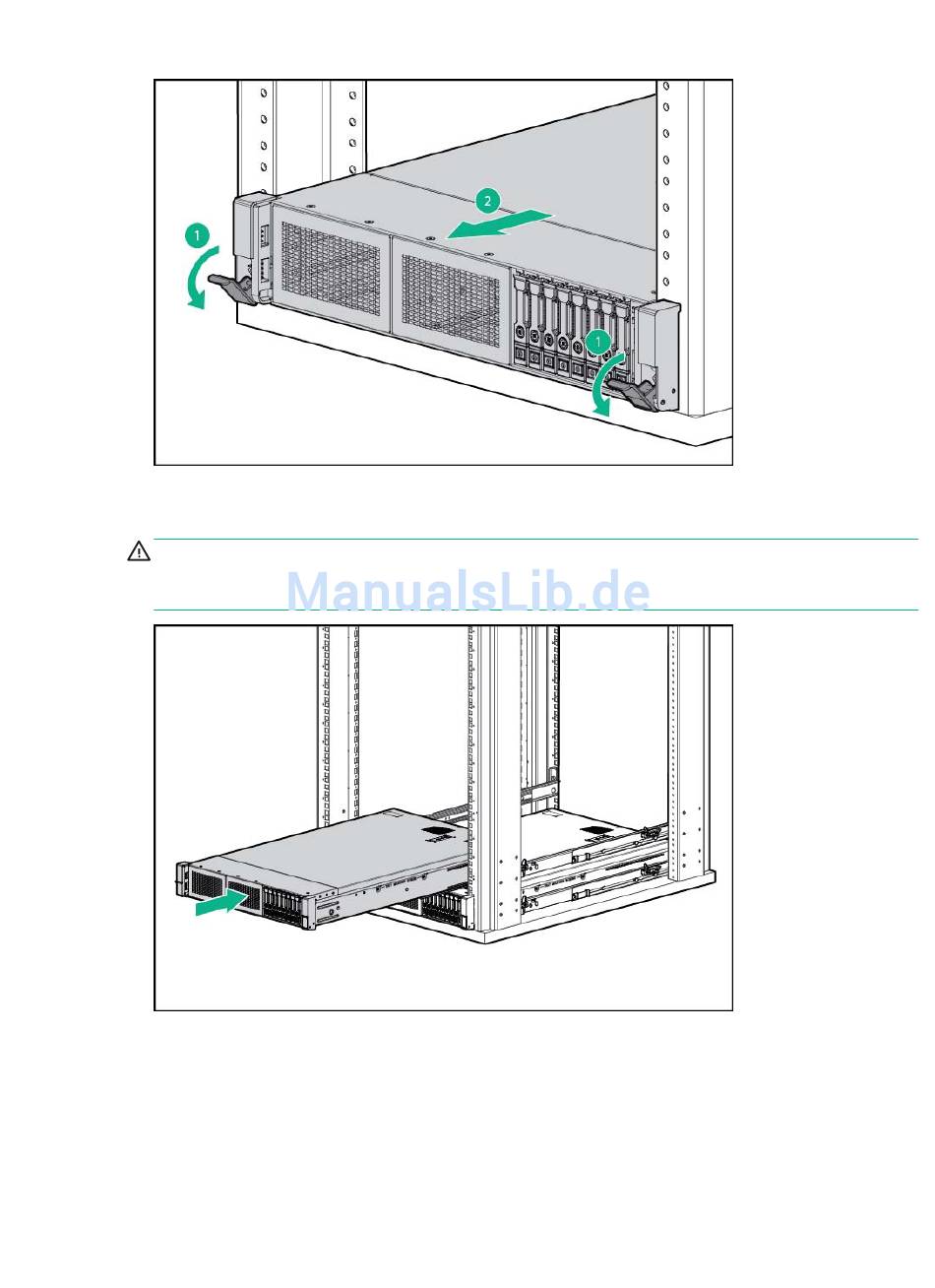 2

1

1

ManualsLib.de