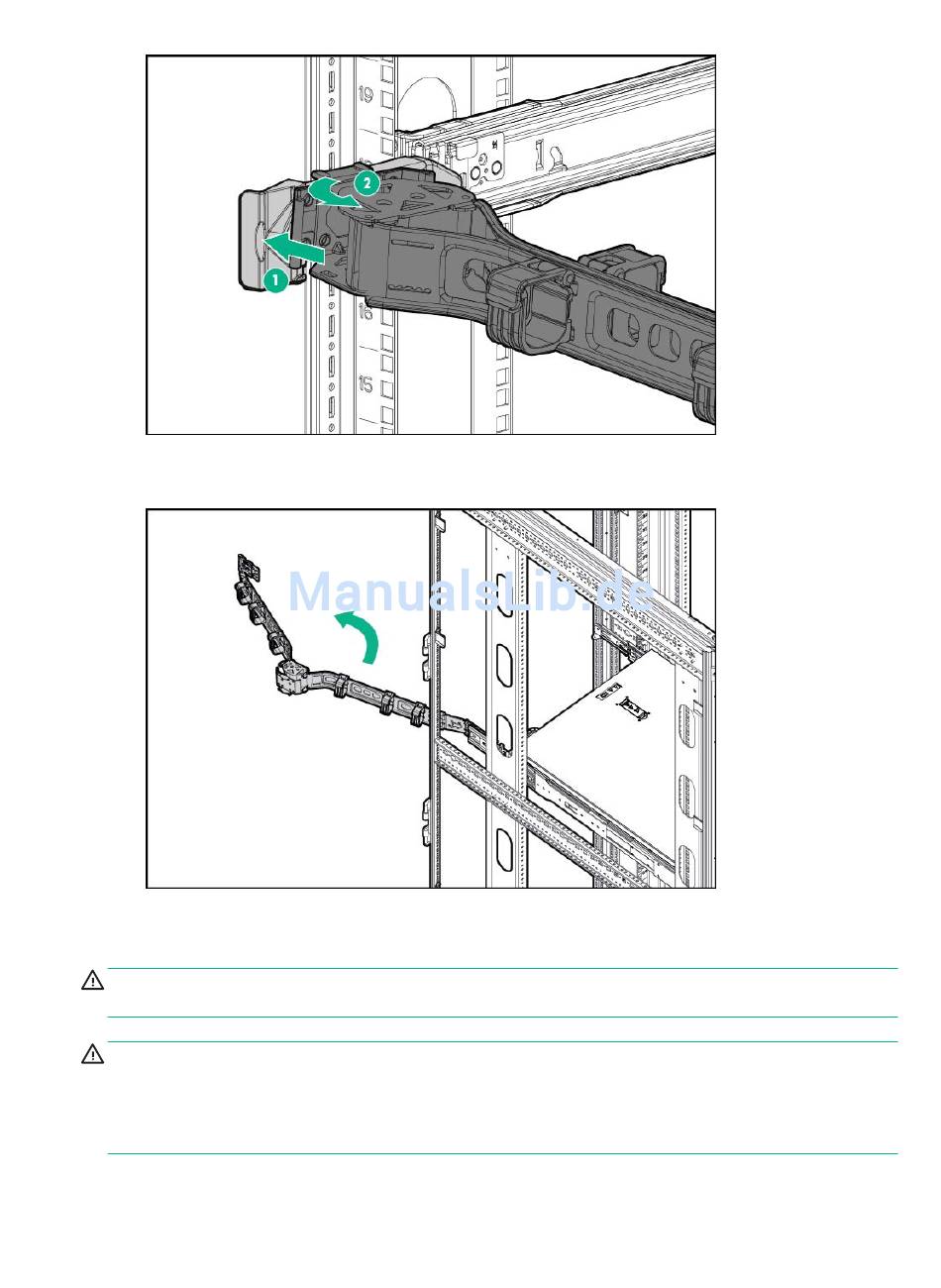 19

2

1

16

15

ManualsLib.de