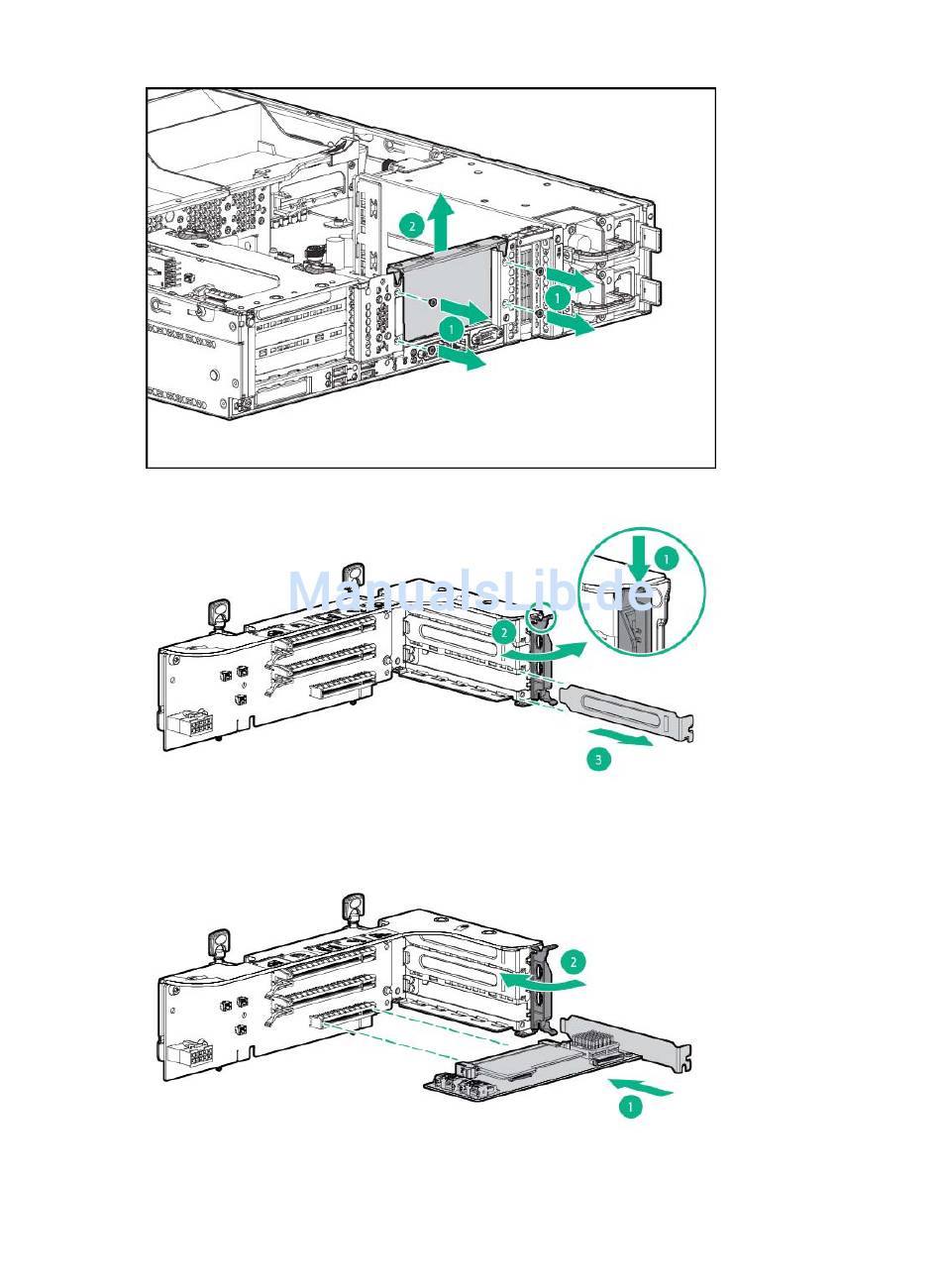 2
1
1

ManualsLib.de
1
2
3

2
1