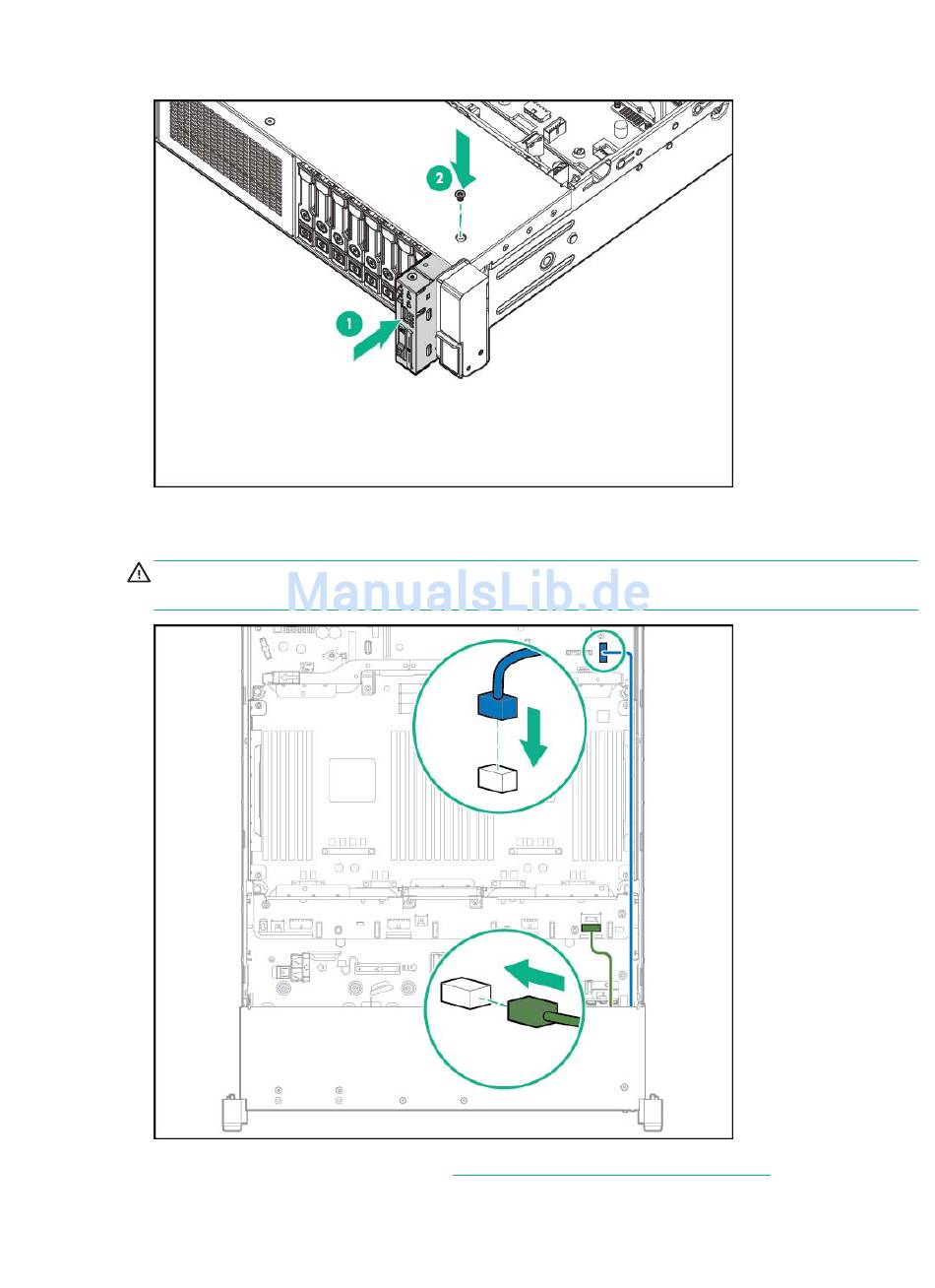 2

1

ManualsLib.de