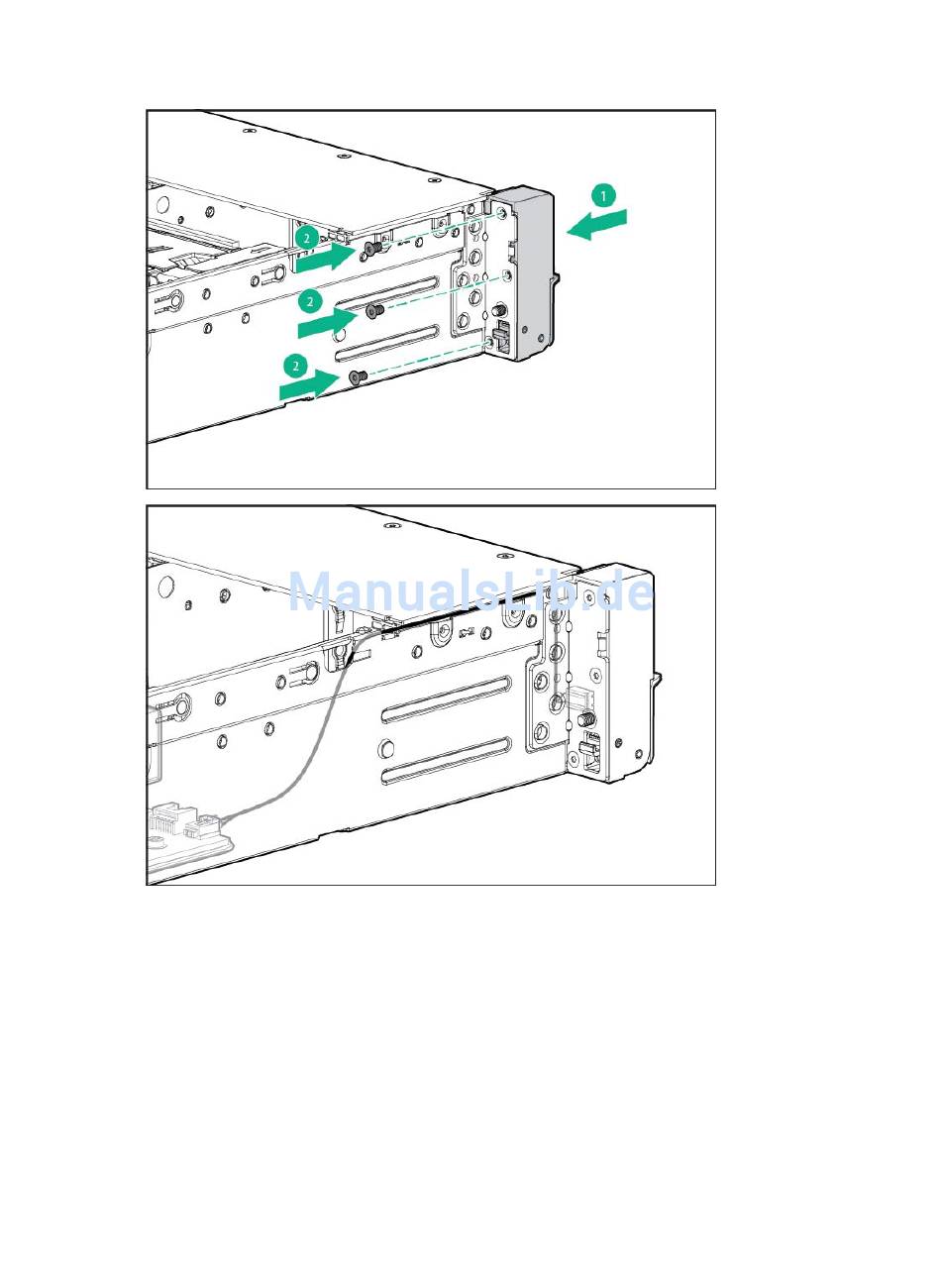 1

2

2

2

ManualsLib.de