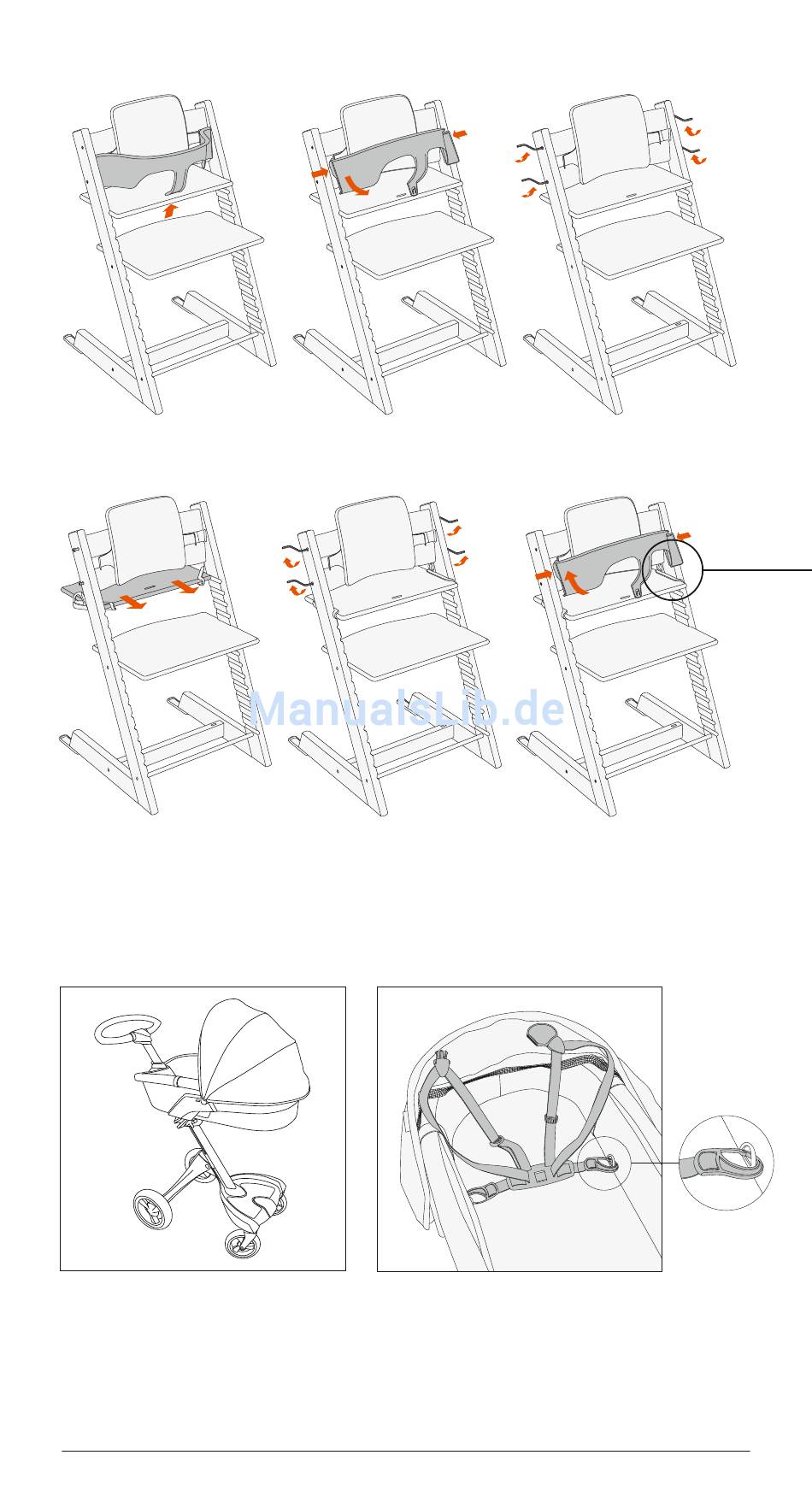 ManualsLib.de