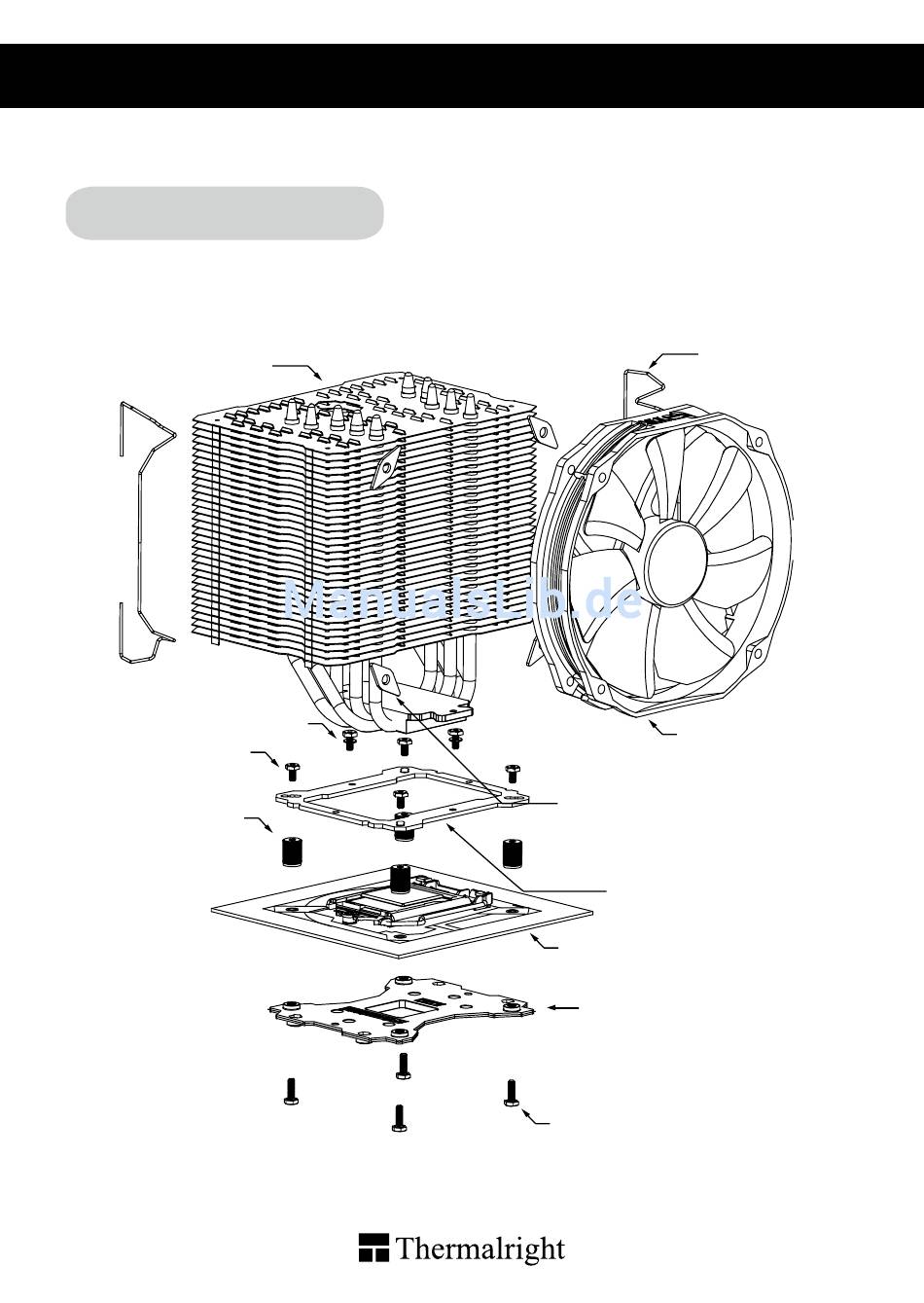 ManualsLib.de

Thermalright