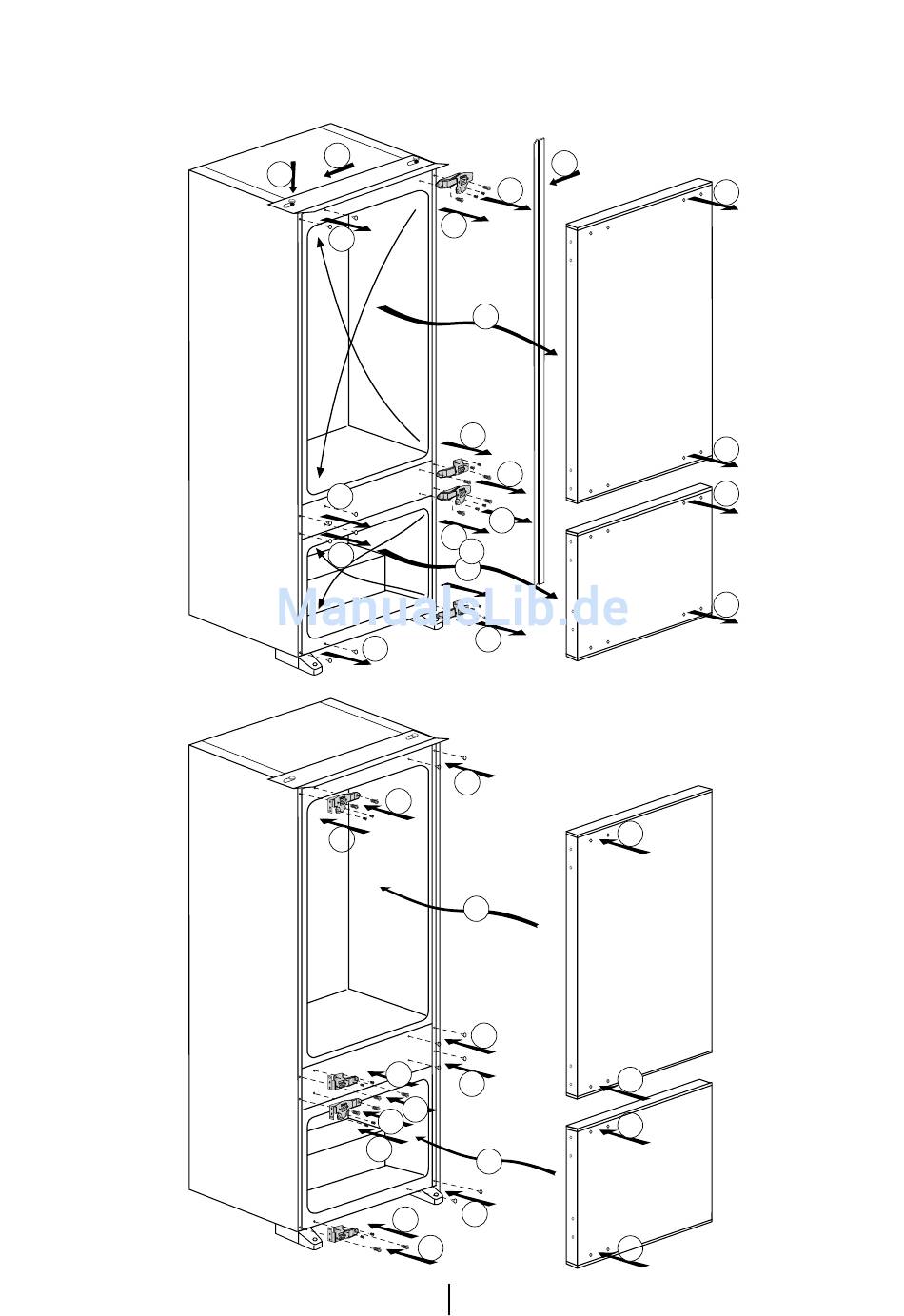 ManualsLib.de