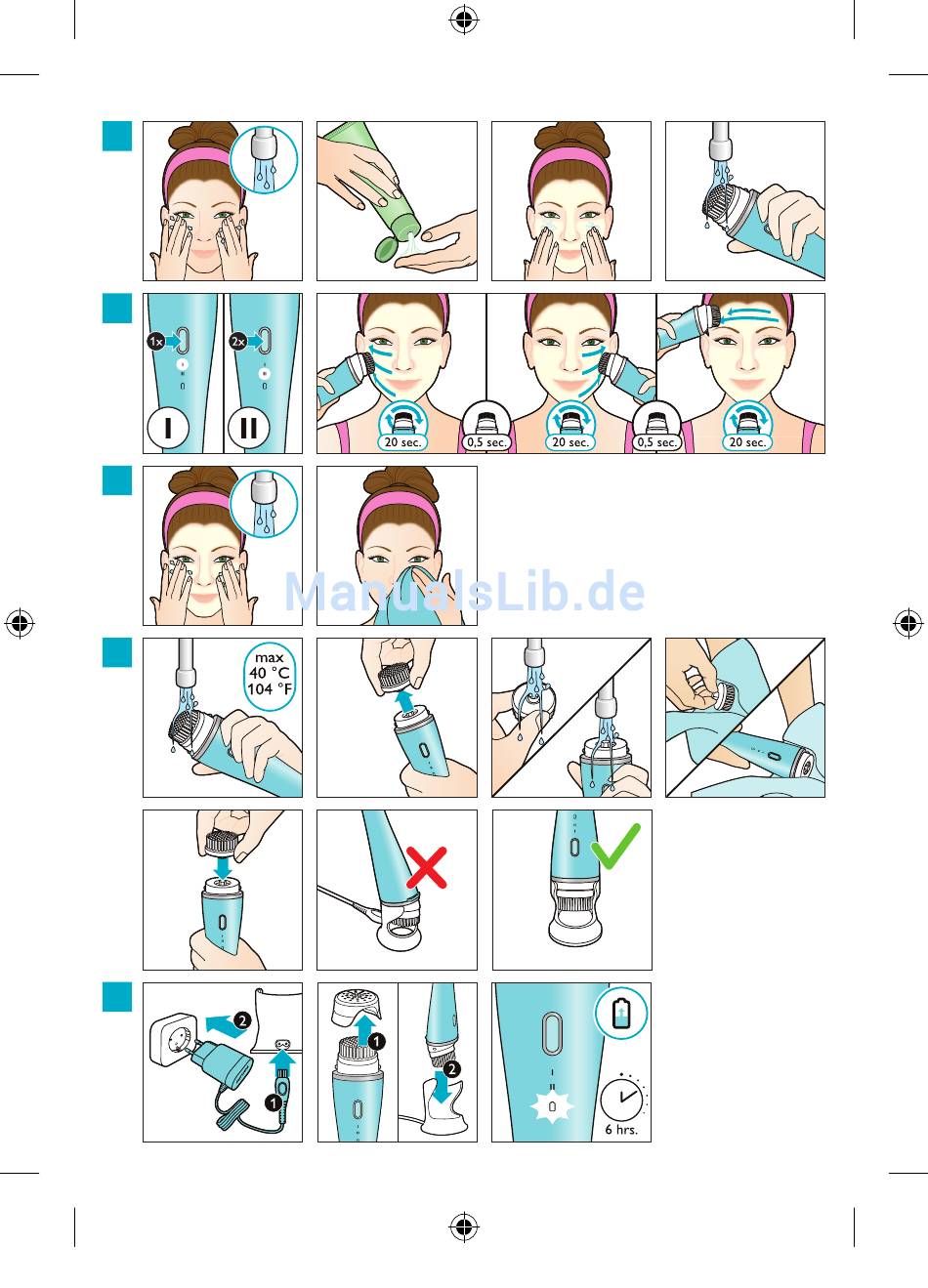 1x
2x
I
II
20 sec.
0,5 sec.
20 sec.
0,5 sec.
20 sec.

ManualsLib.de

max
40 °C
104 °F

2
1
1
2

6 hrs.